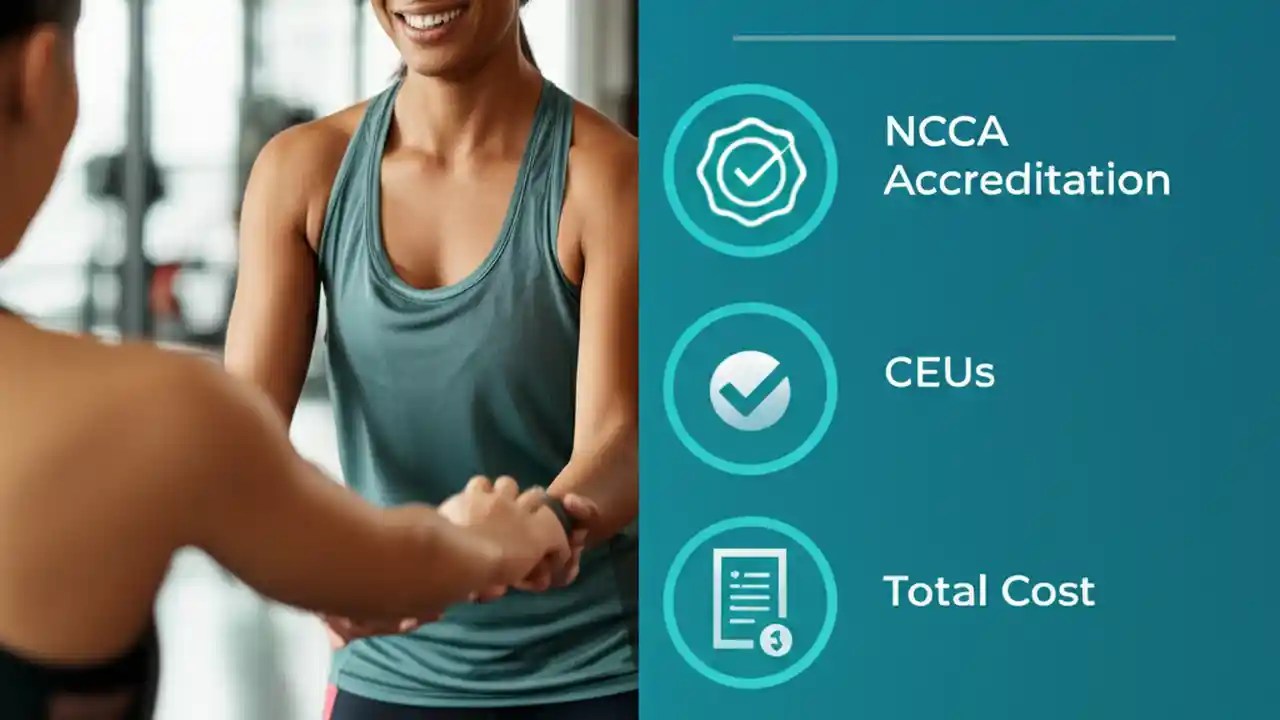 NCCA Accreditation

CEUs

Total Cost