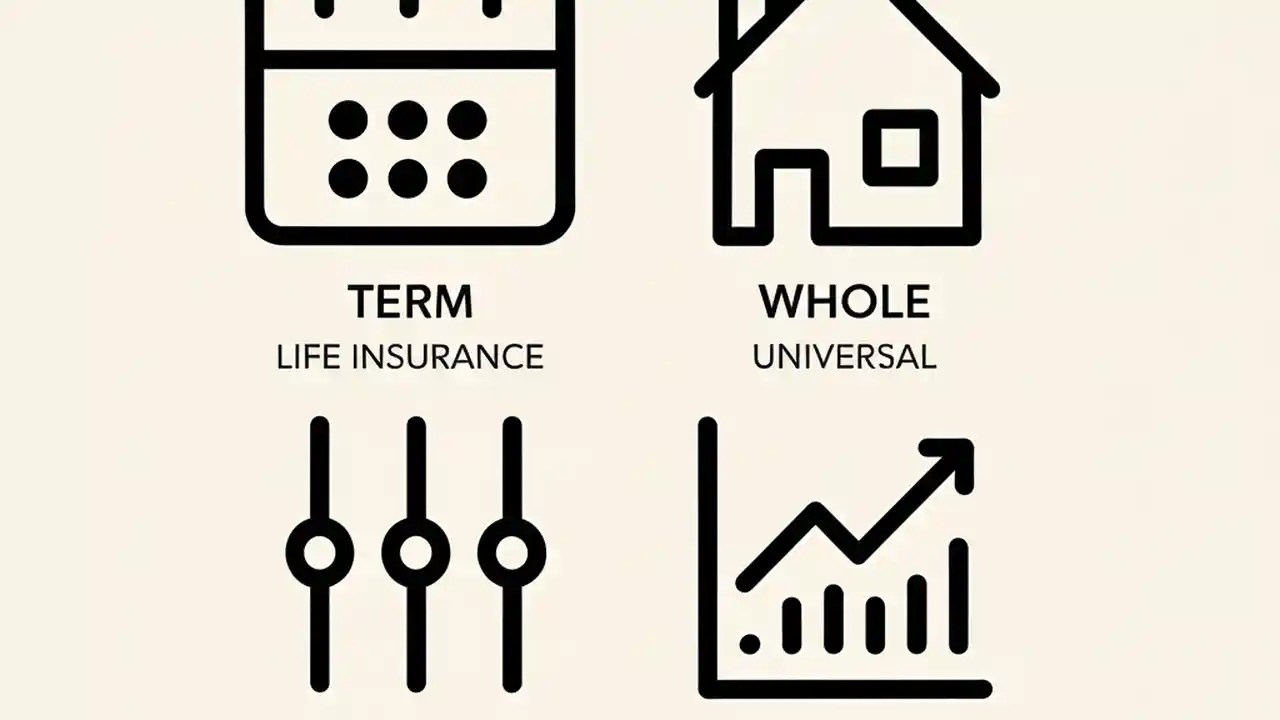 TERM
LIFE INSURANCE

WHOLE
UNIVERSAL