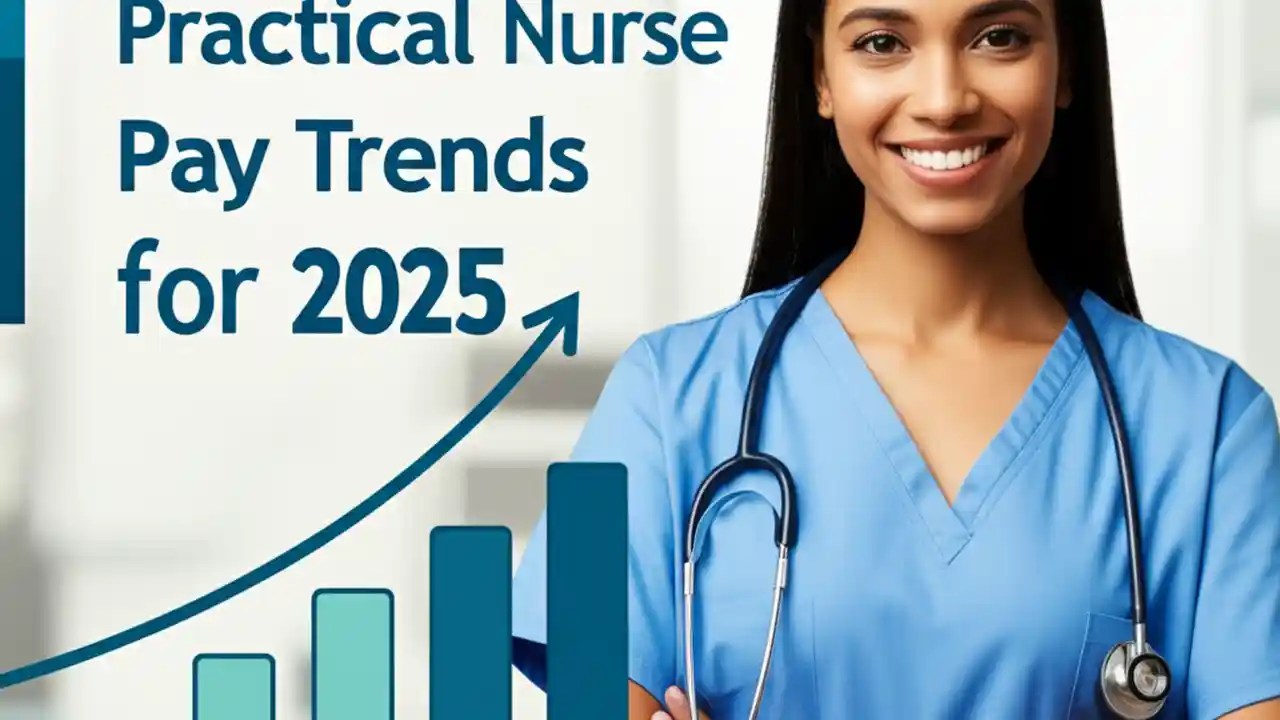 Practical Nurse
Pay Trends
for 2025