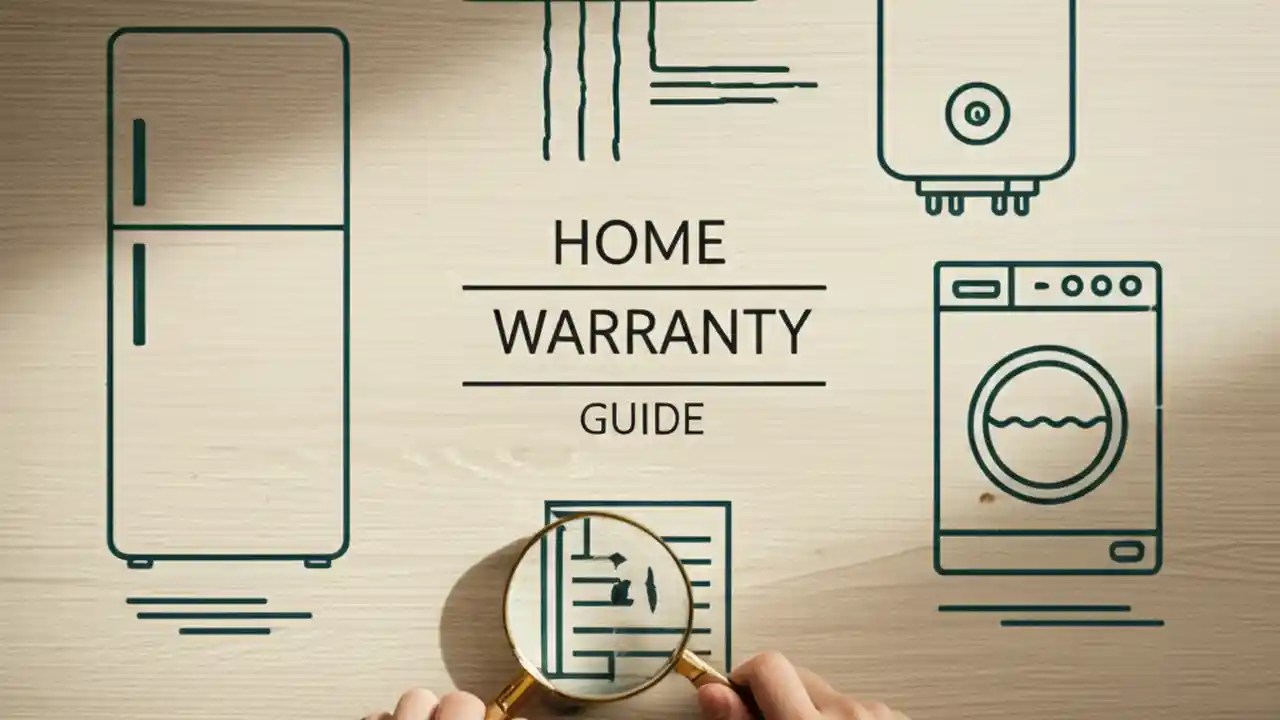 HOME

WARRANTY

GUIDE