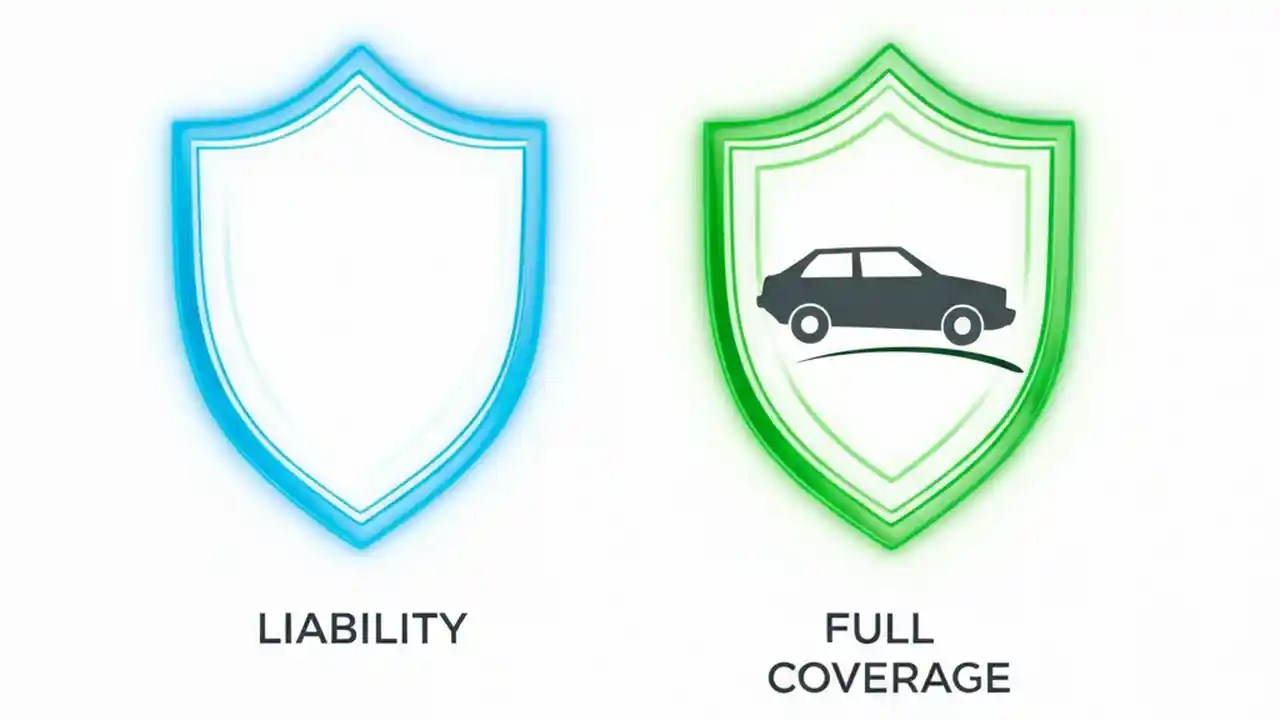 LIABILITY

FULL COVERAGE