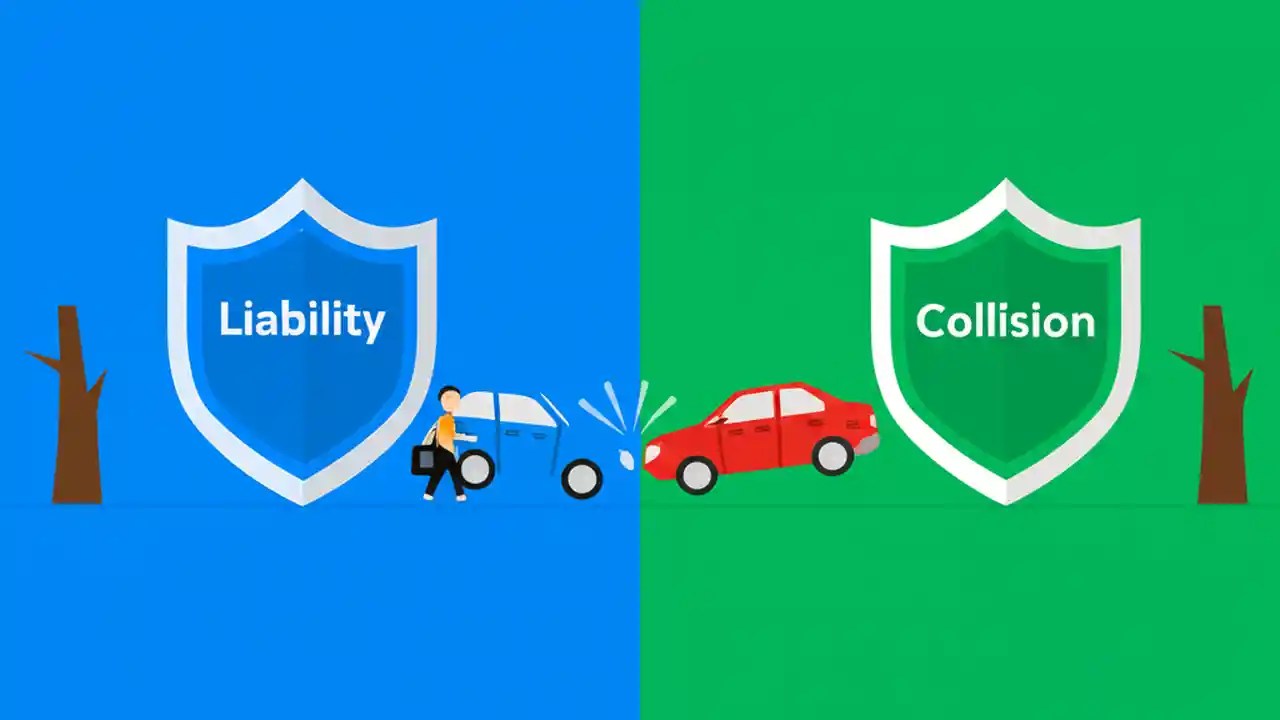 Liability

Collision