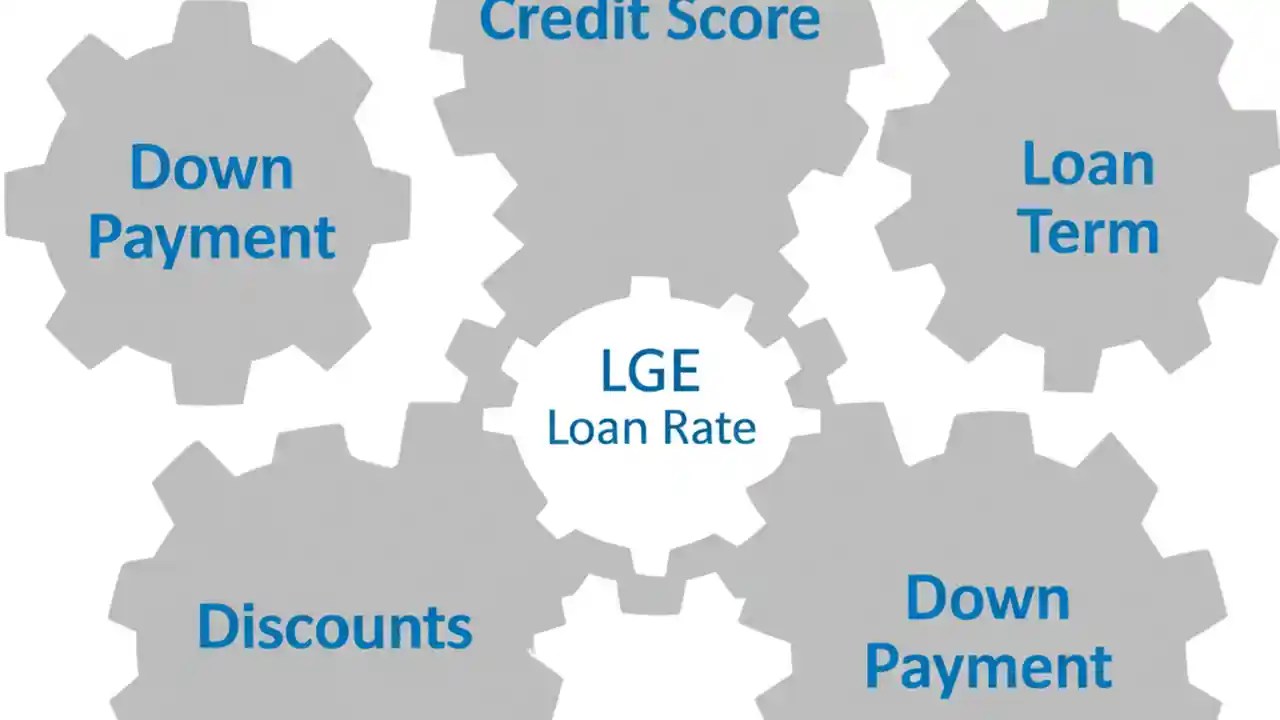 Credit Score

Down Payment

Loan Term

LGE
Loan Rate

Discounts

Down Payment