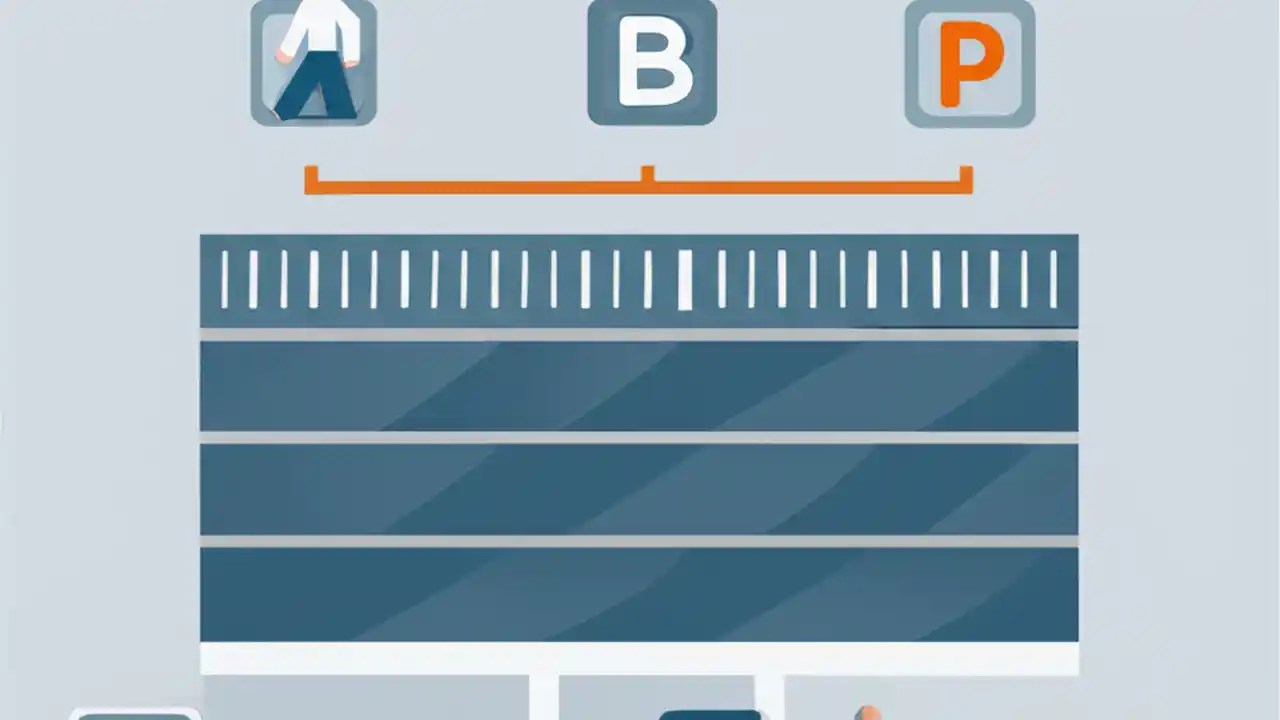 B

P