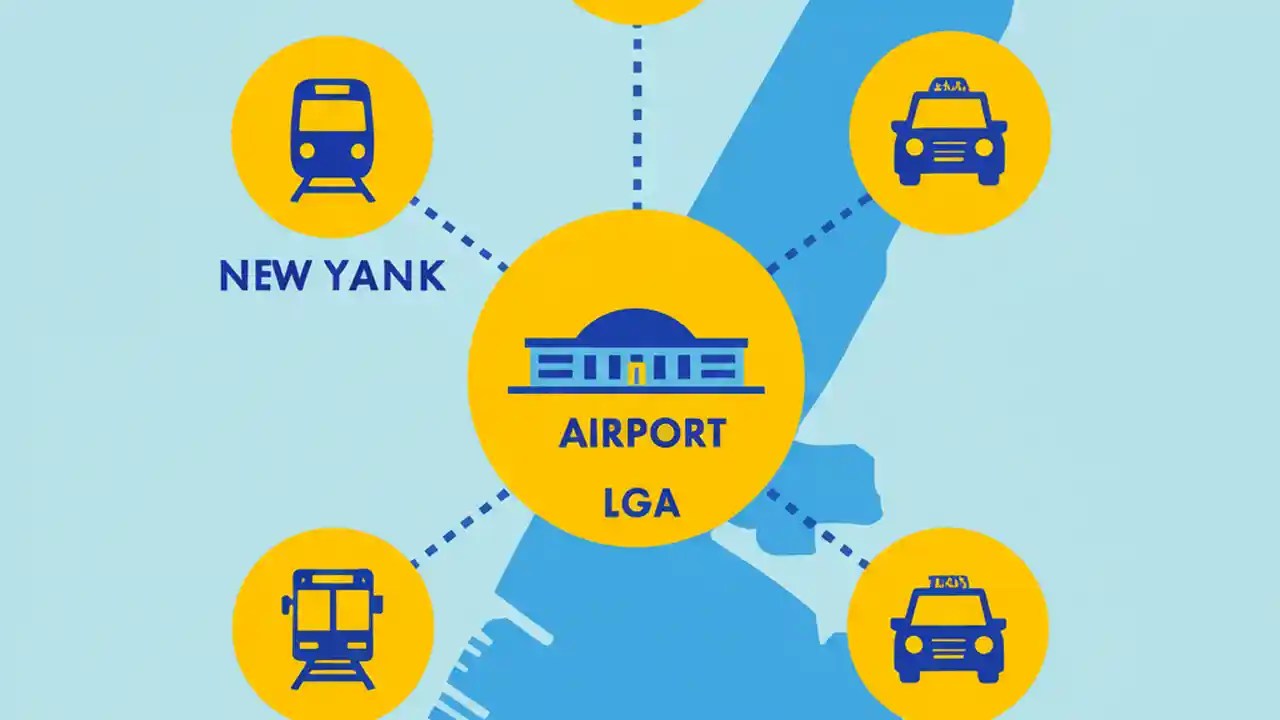 NEW YANK

AIRPORT

LGA