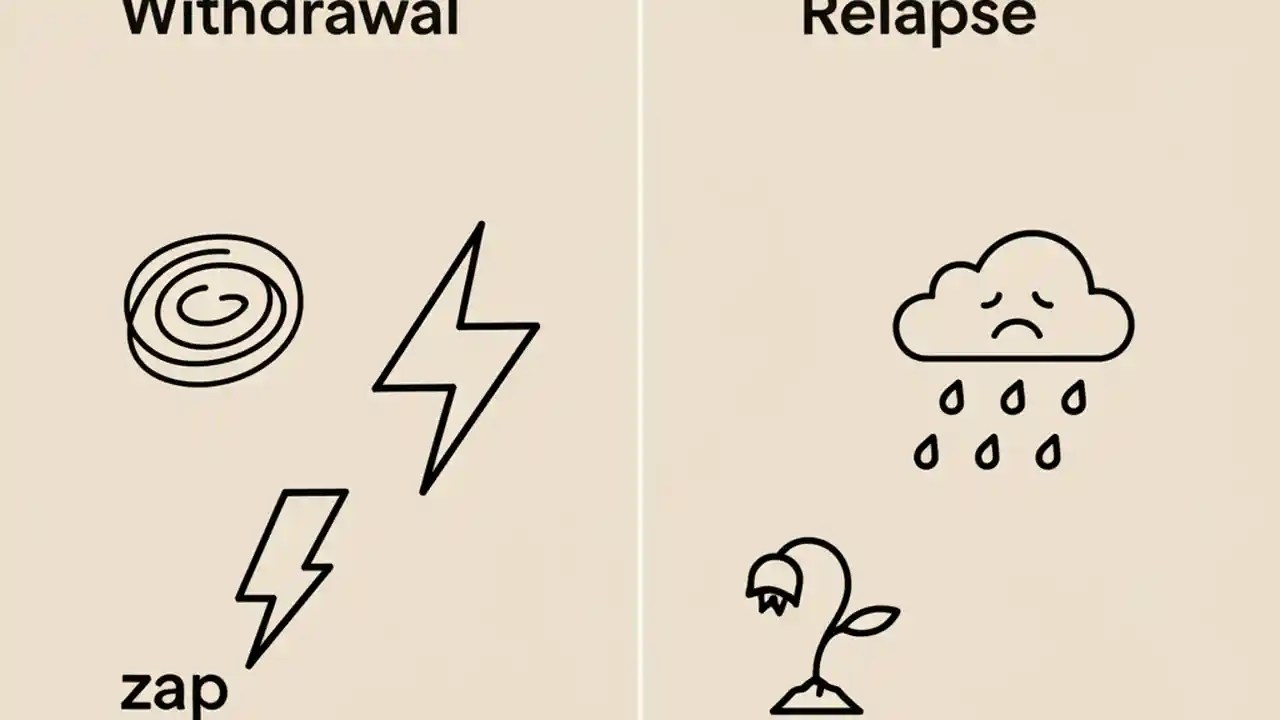 Withdrawal

zap

Relapse