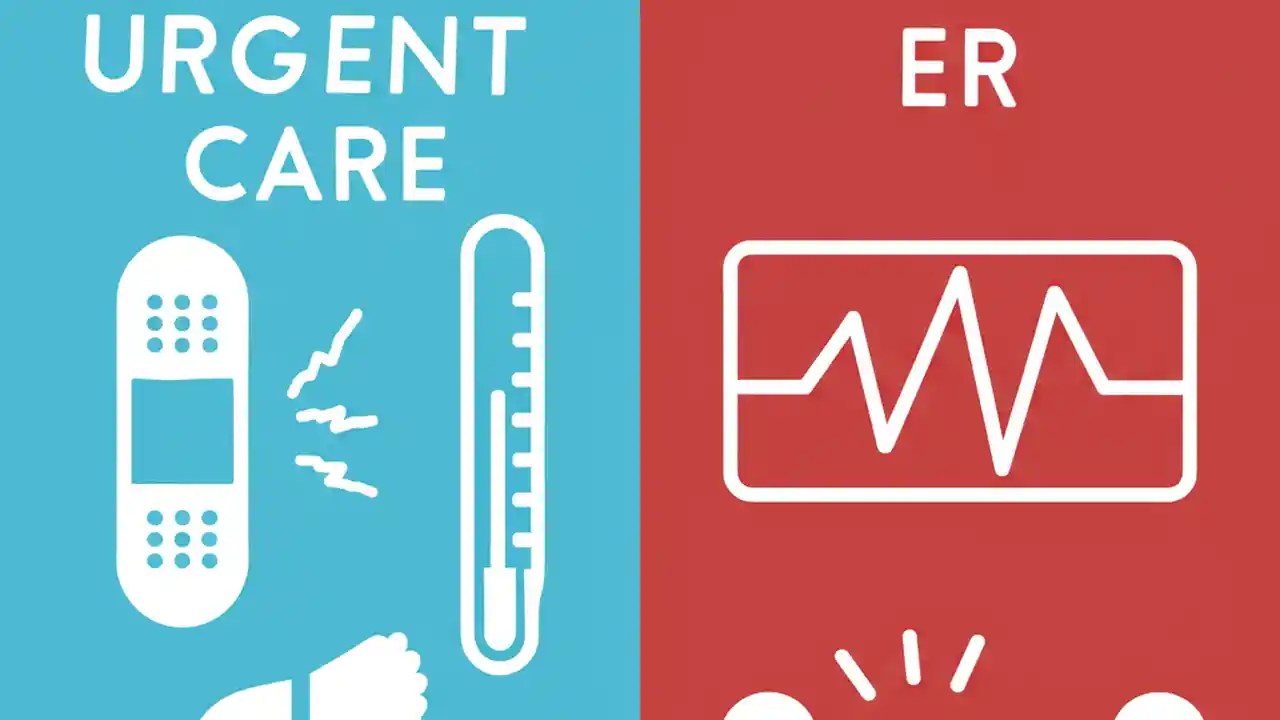 URGENT CARE

ER