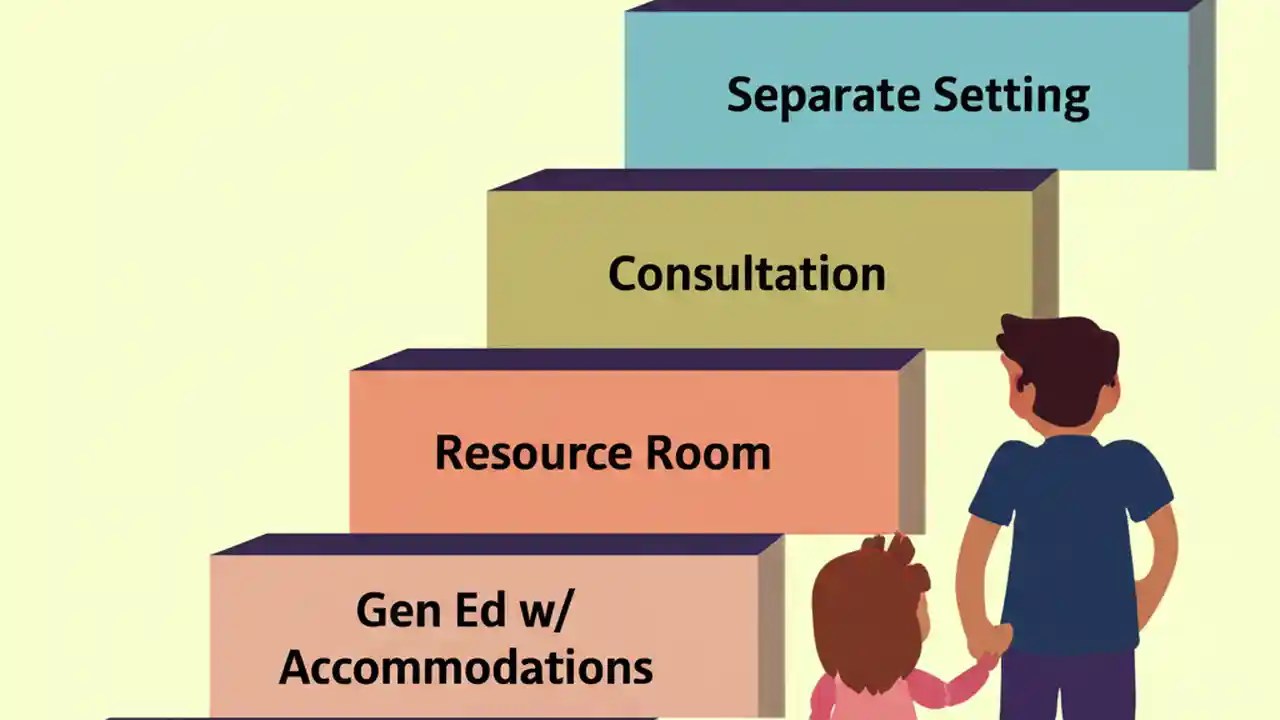 Separate Setting

Consultation

Resource Room

Gen Ed w/
Accommodations