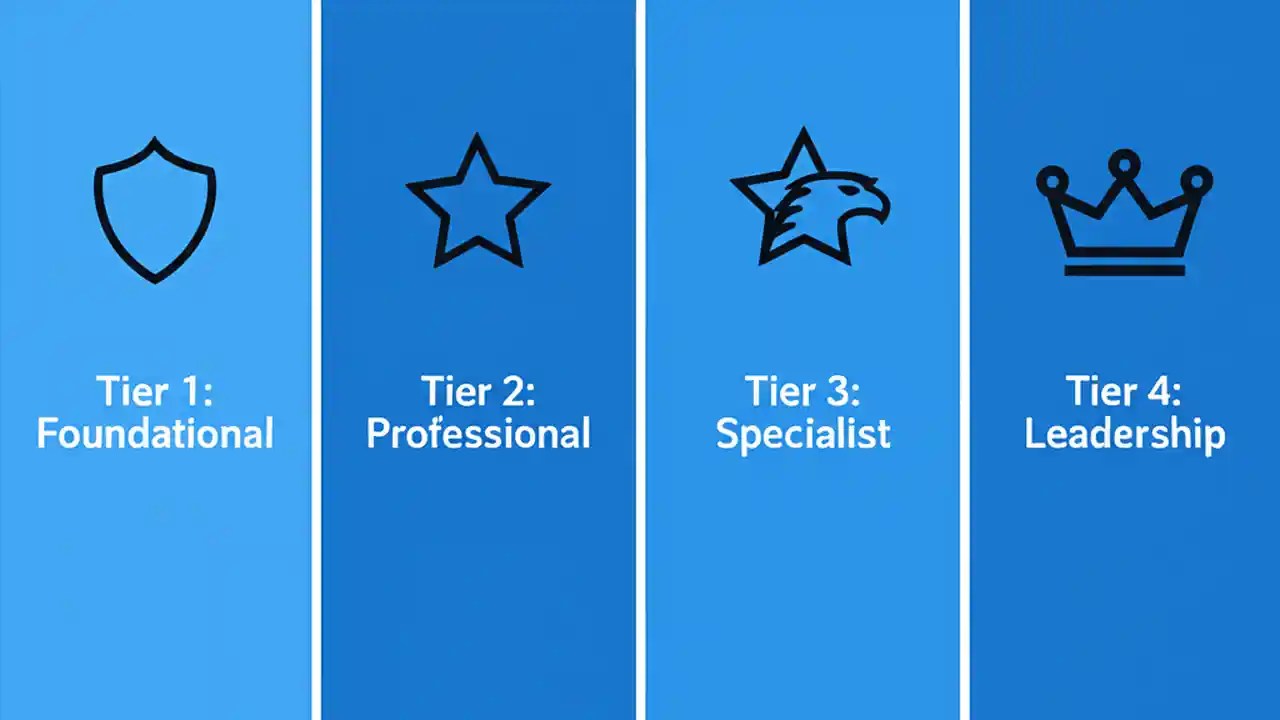 Tier 1:
Foundational

Tier 2:
Professional

Tier 3:
Specialist

Tier 4:
Leadership