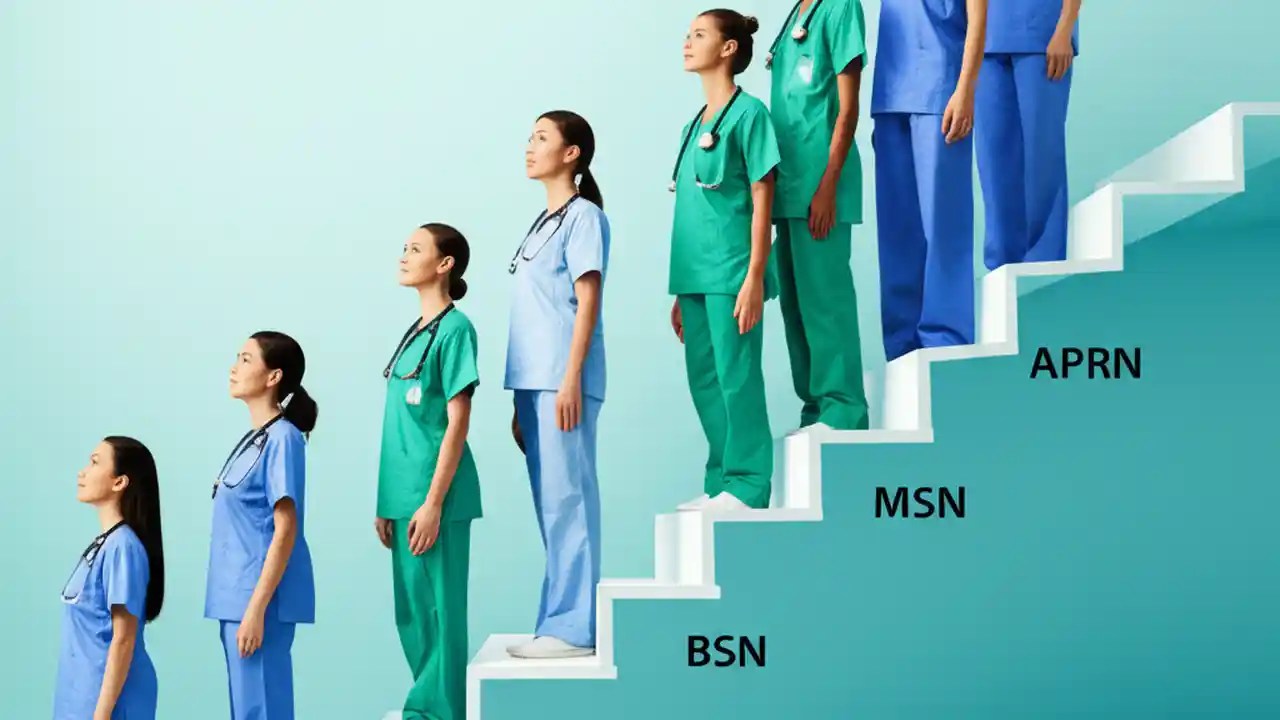 APRN

MSN

BSN