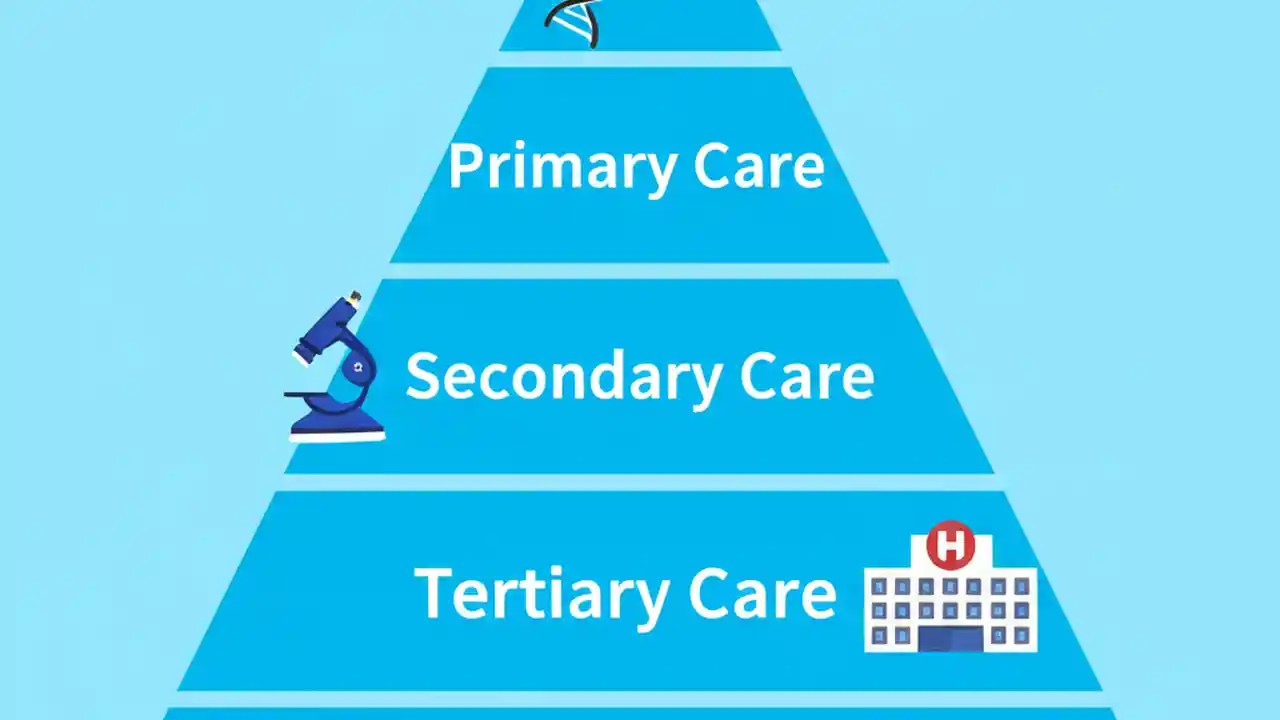 Primary Care

Secondary Care

Tertiary Care

H