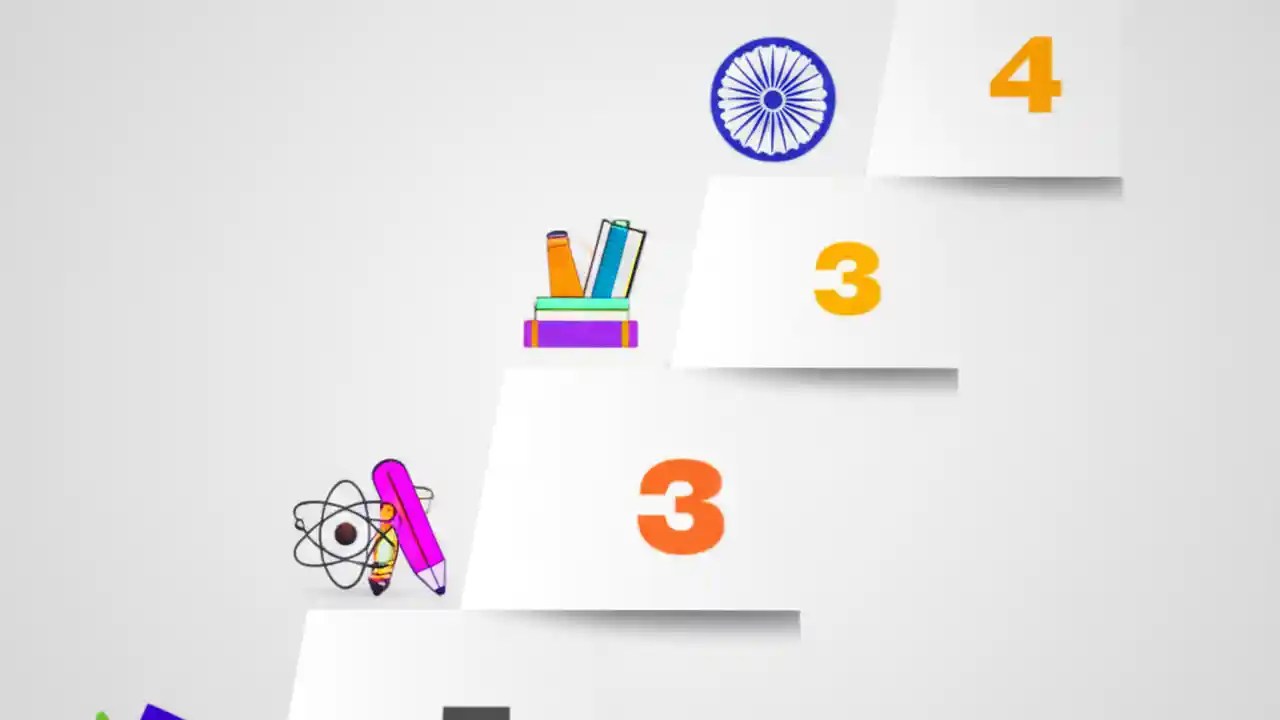 4

3

3