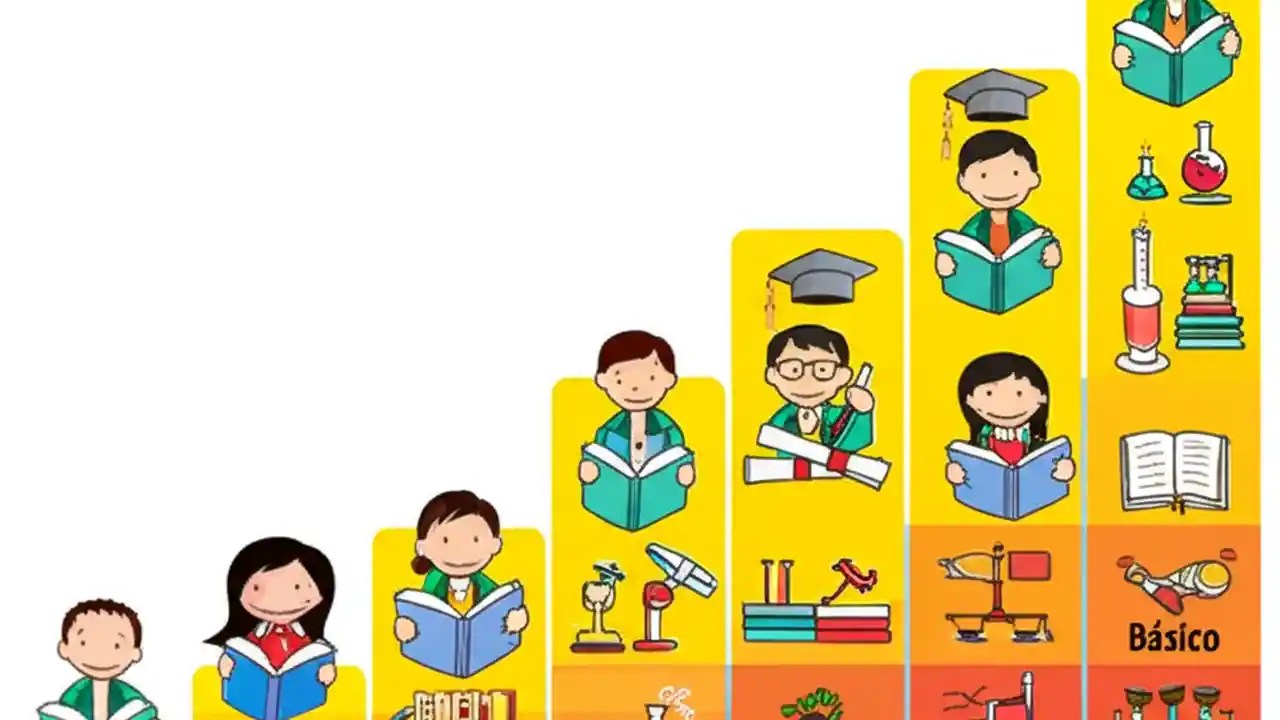 Básico