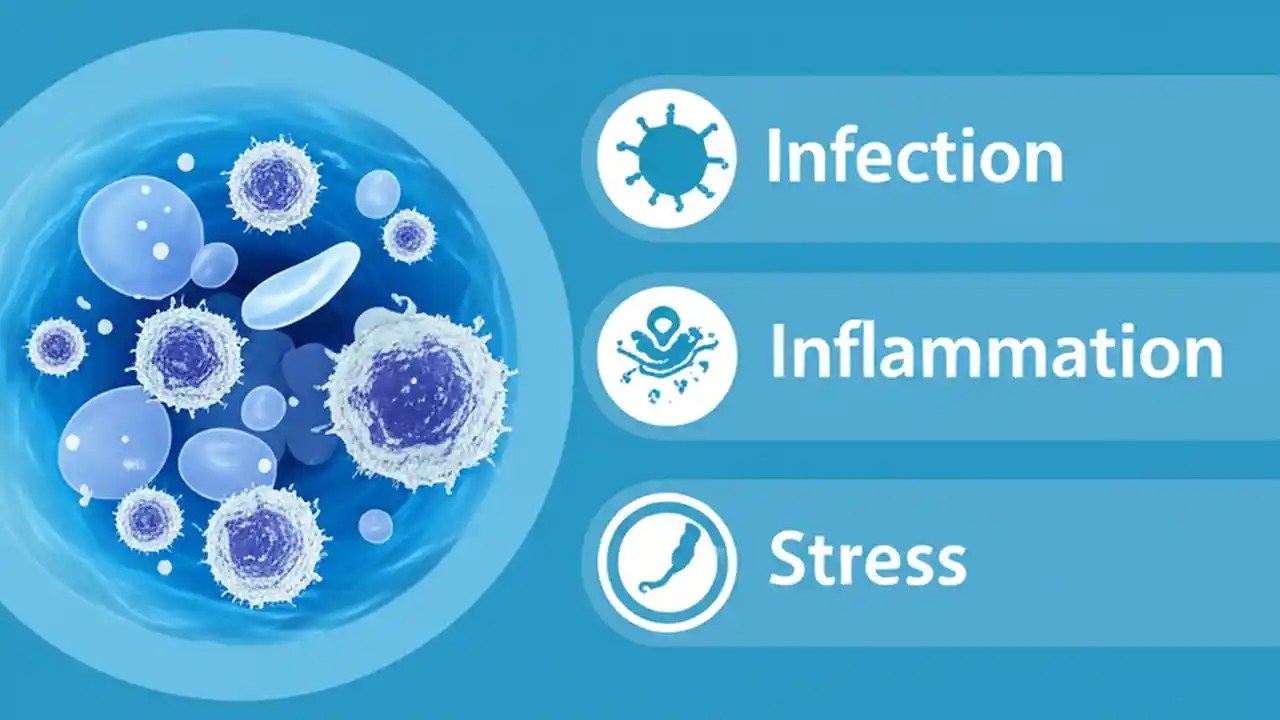 Infection

Inflammation

Stress