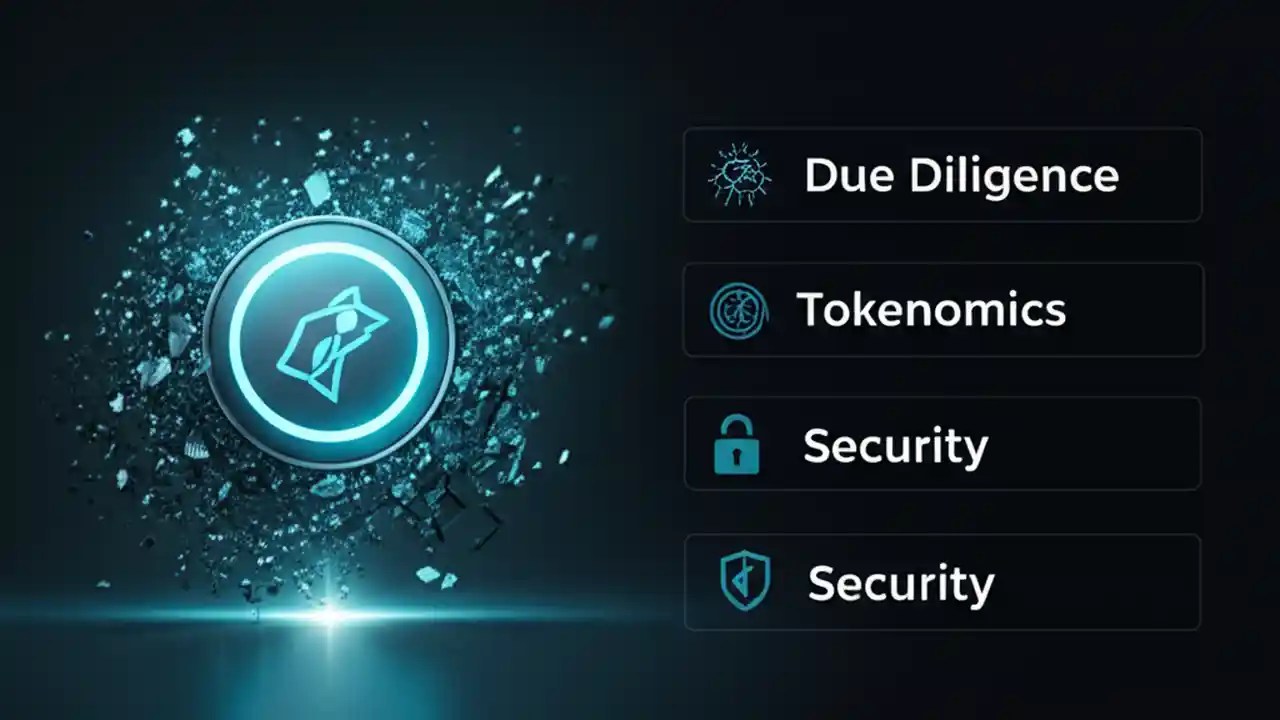 Due Diligence

Tokenomics

Security

Security