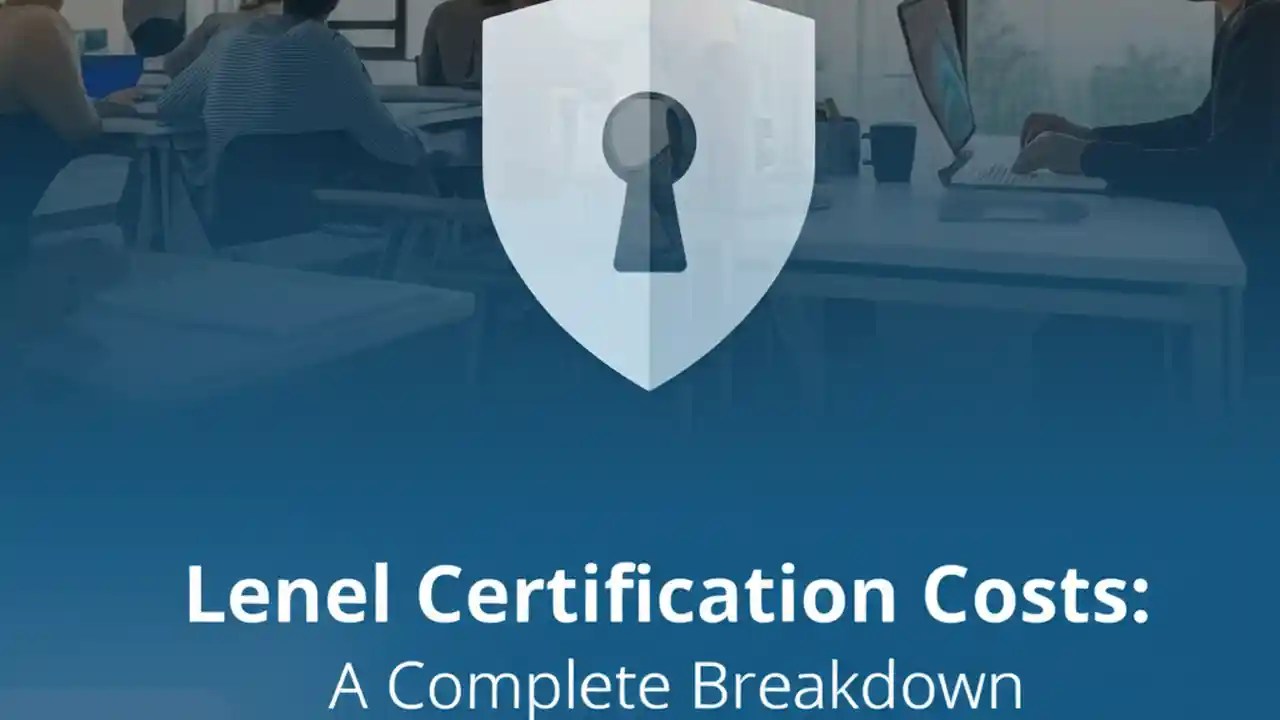 Lenel Certification Costs:
A Complete Breakdown