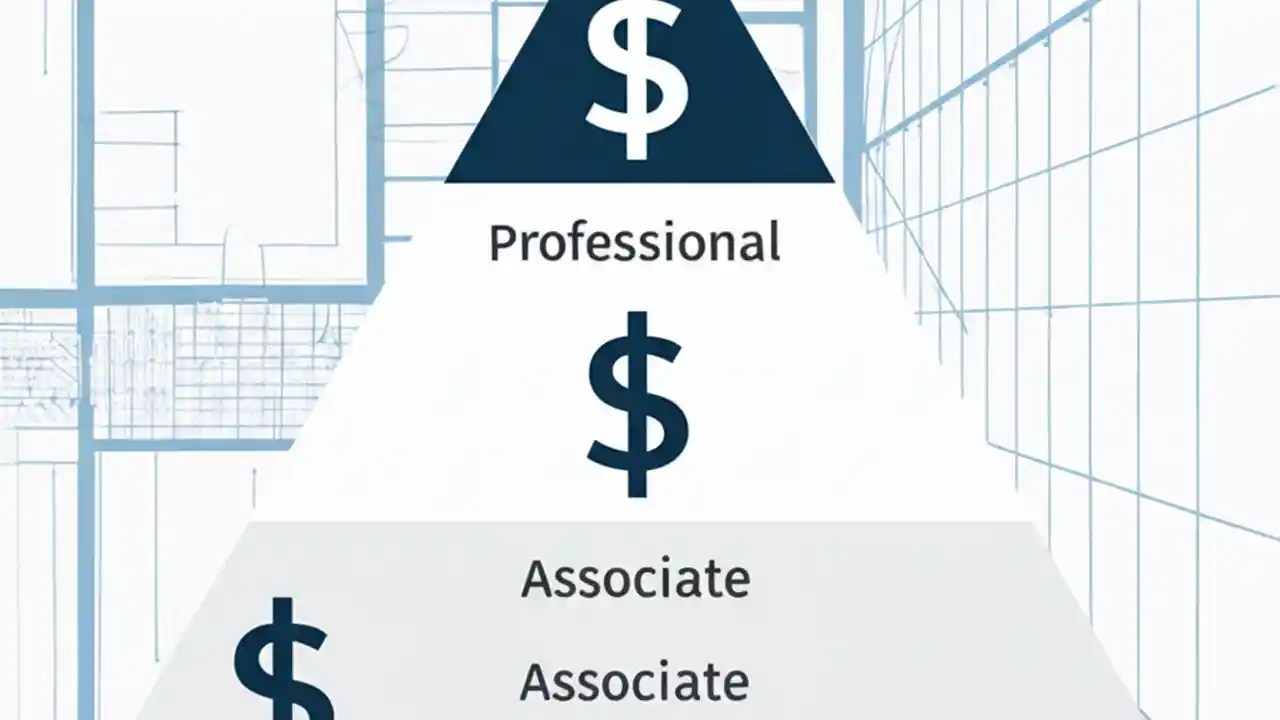 $

Professional

$

Associate

$

Associate