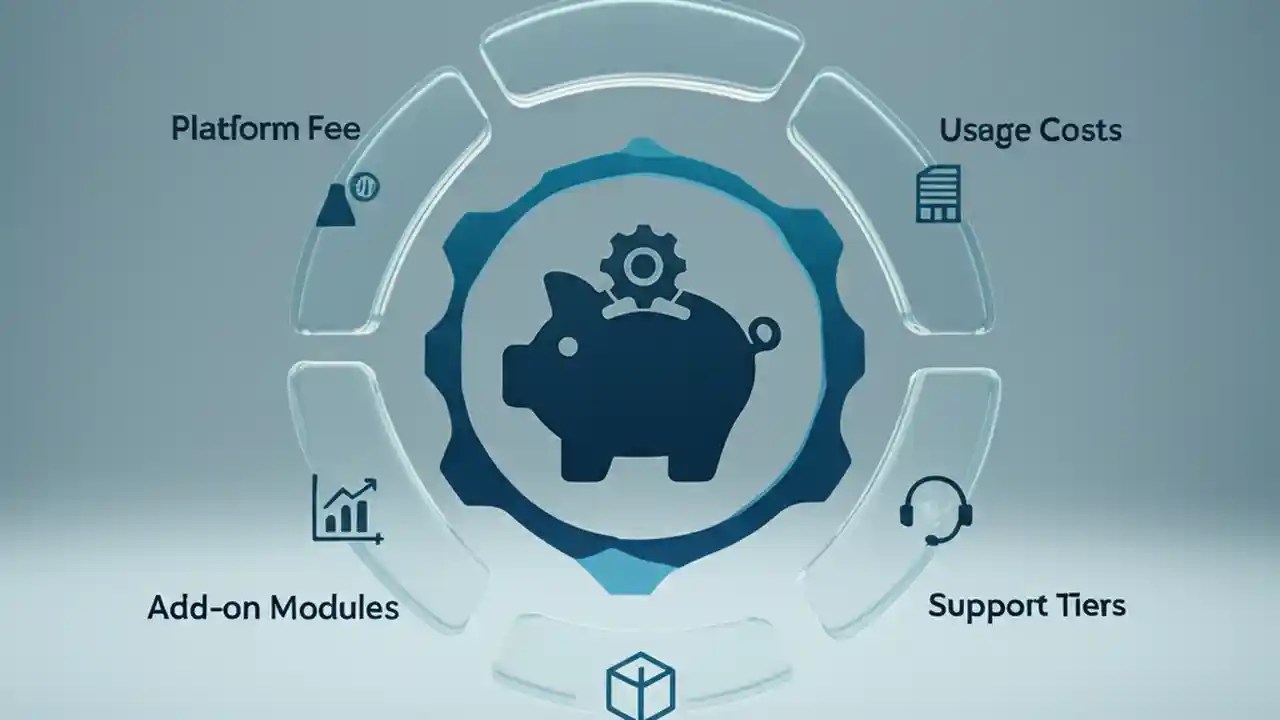 Platform Fee

Usage Costs

Add-on Modules

Support Tiers