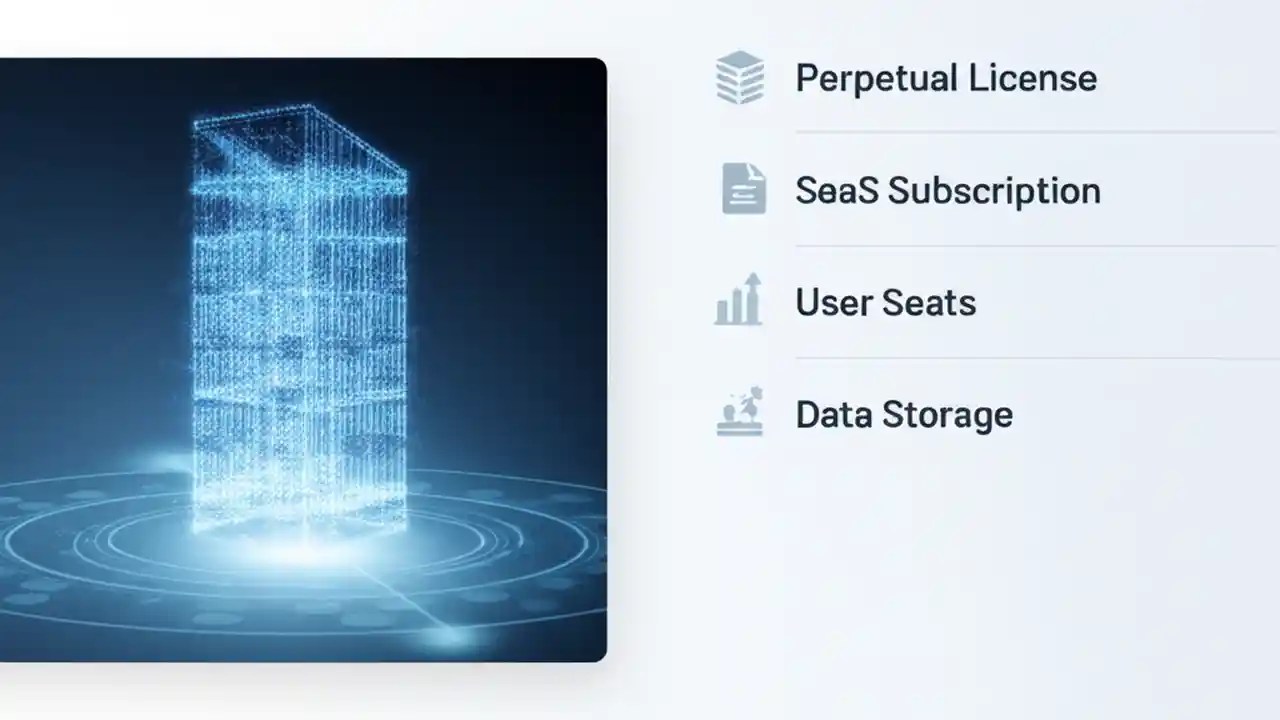 Perpetual License

SeaS Subscription

User Seats

Data Storage