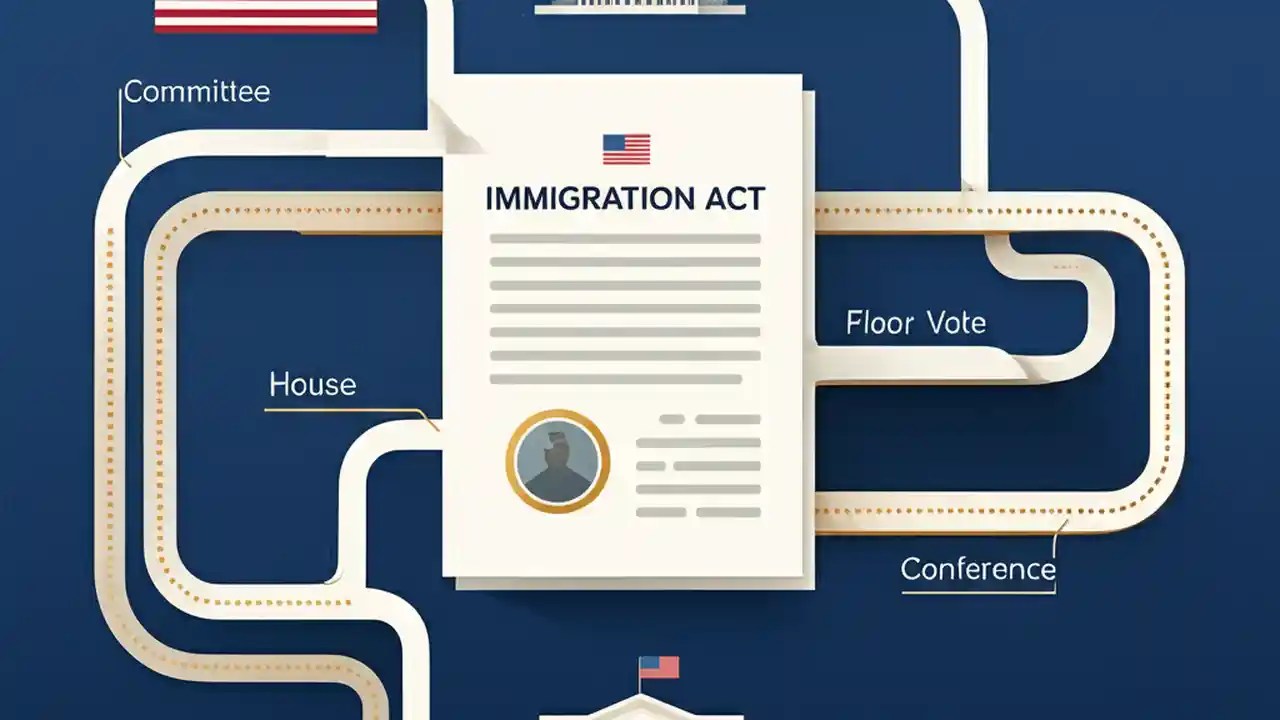 Committee

IMMIGRATION ACT

Floor Vote

House

Conference