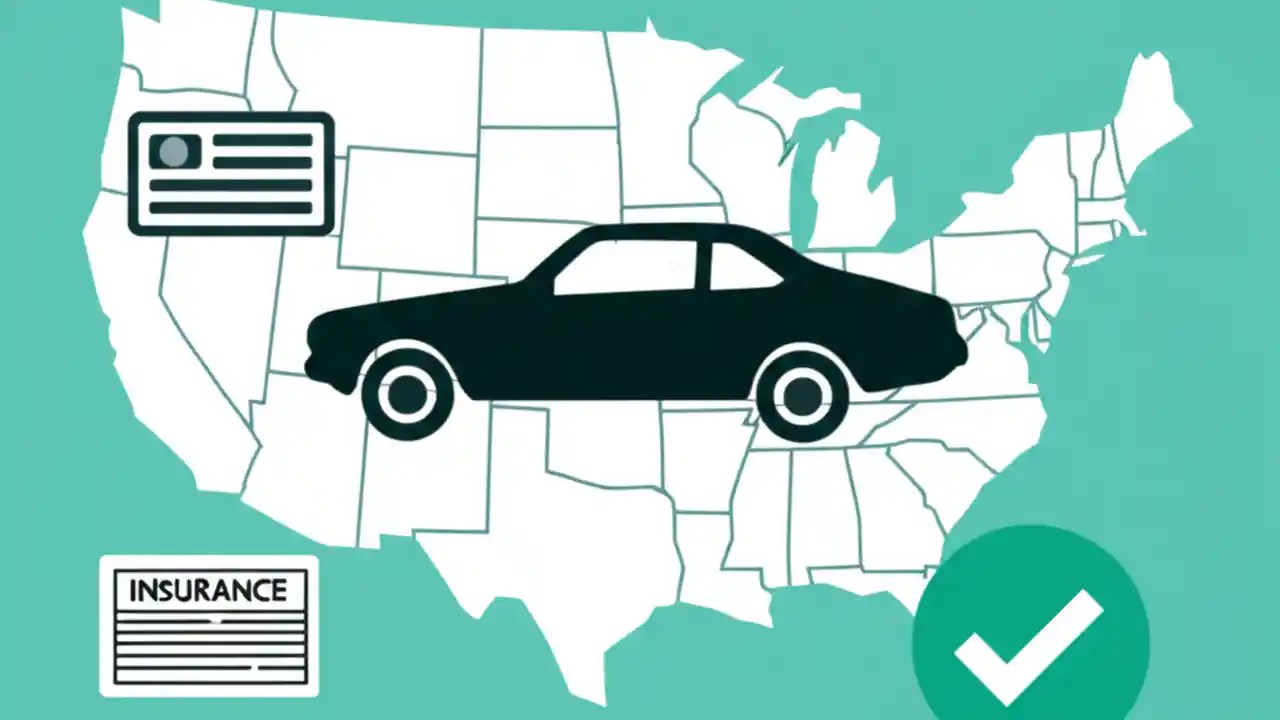 INSURANCE