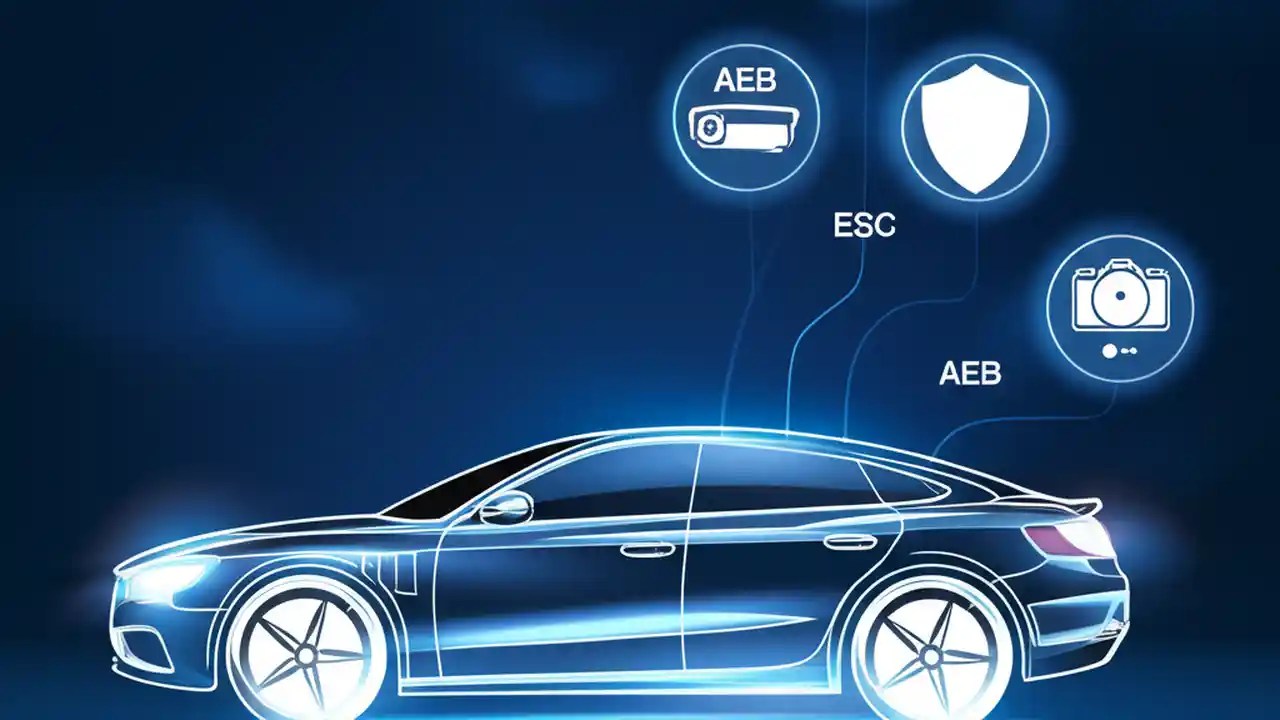 AEB

ESC

AEB