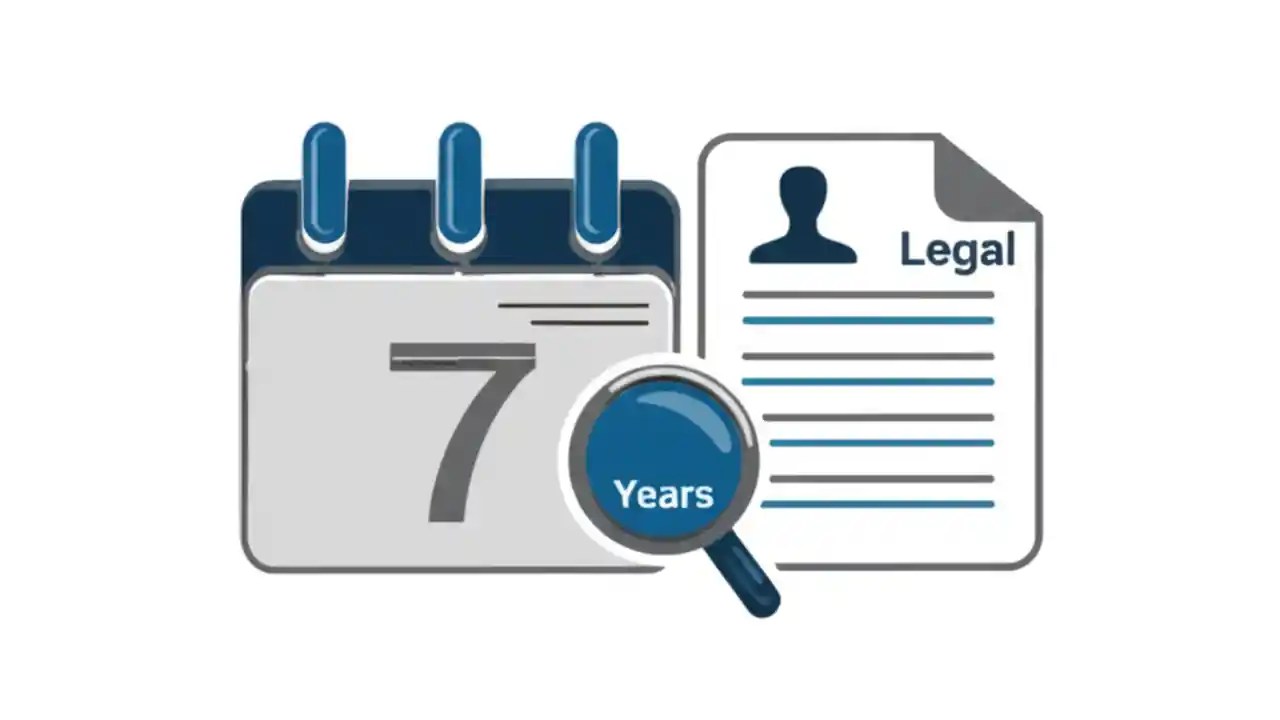 7

Years

Legal