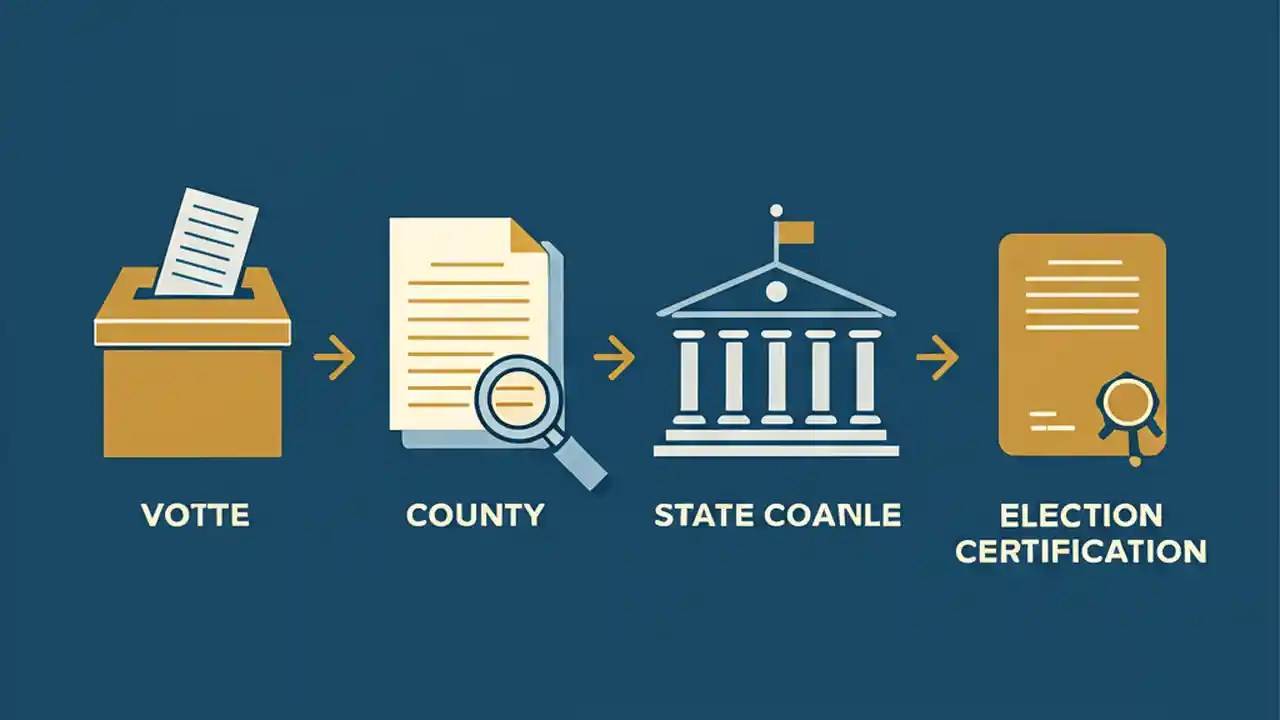 VOTTE

COUNTY

STATE COANLE

ELECTION CERTIFICATION