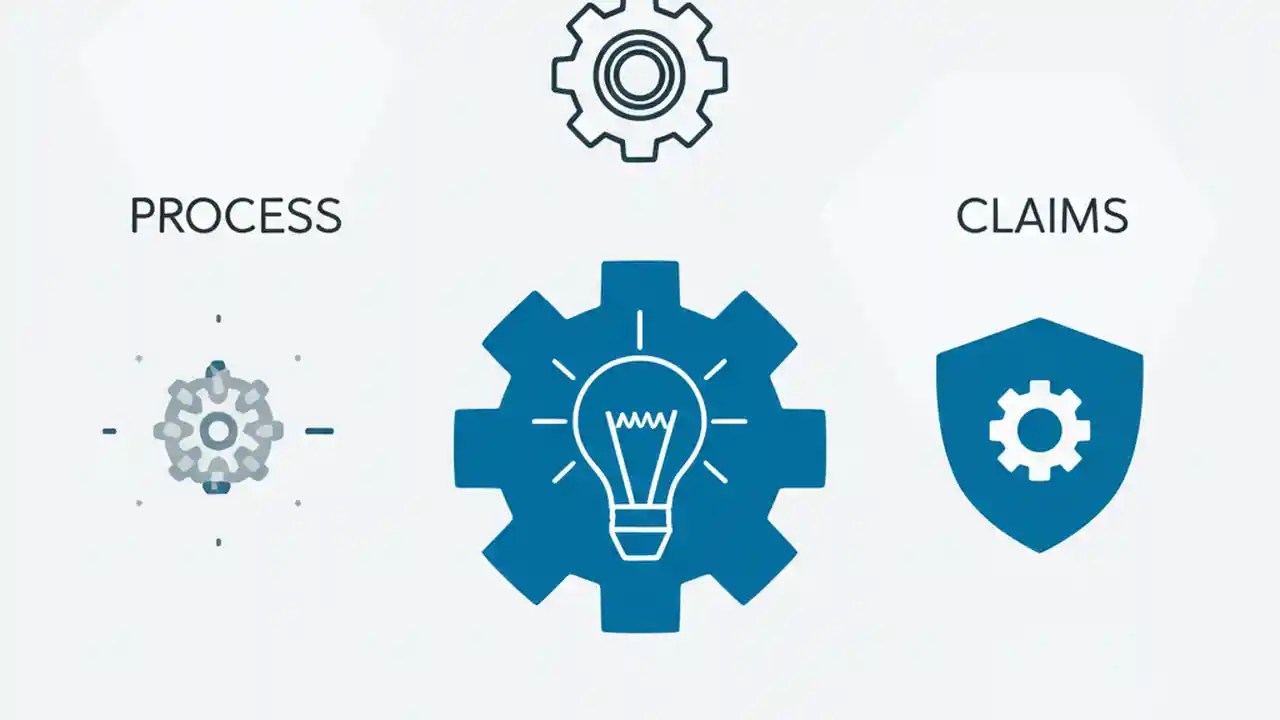 PROCESS

CLAIMS