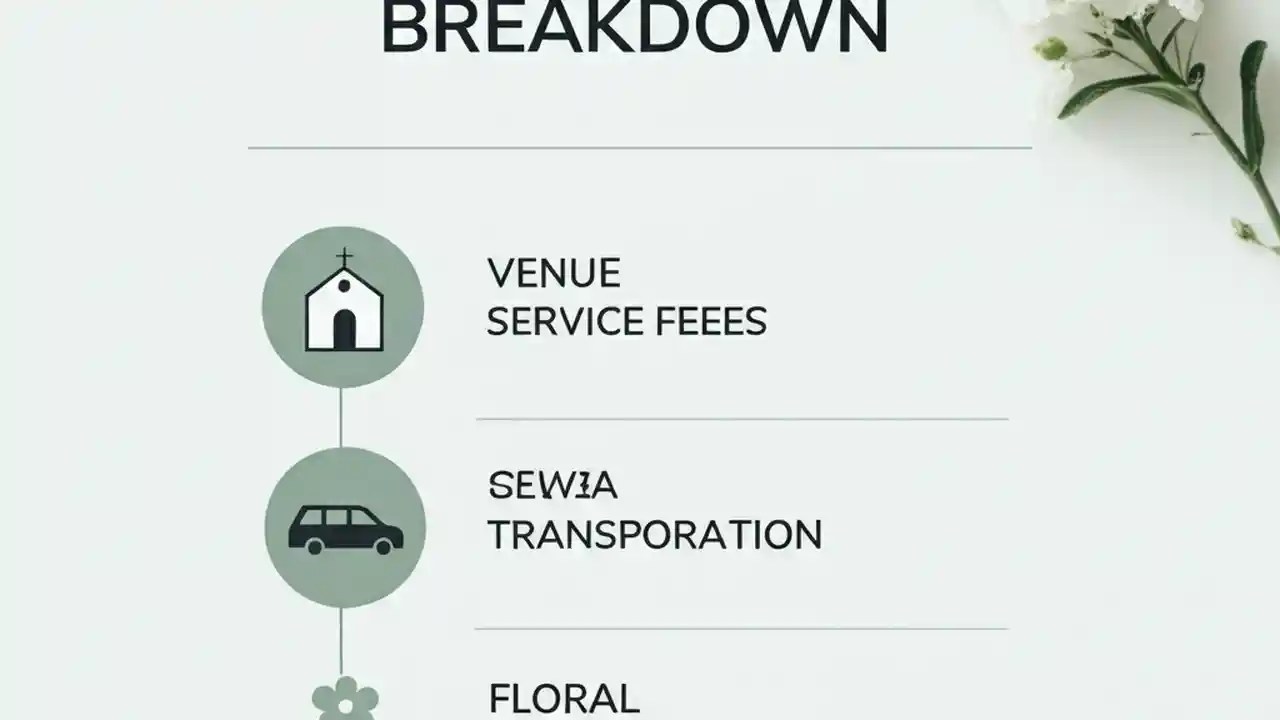 BREAKDOWN

VENUE
SERVICE FEEES

SEWIA
TRANSPORATION

FLORAL