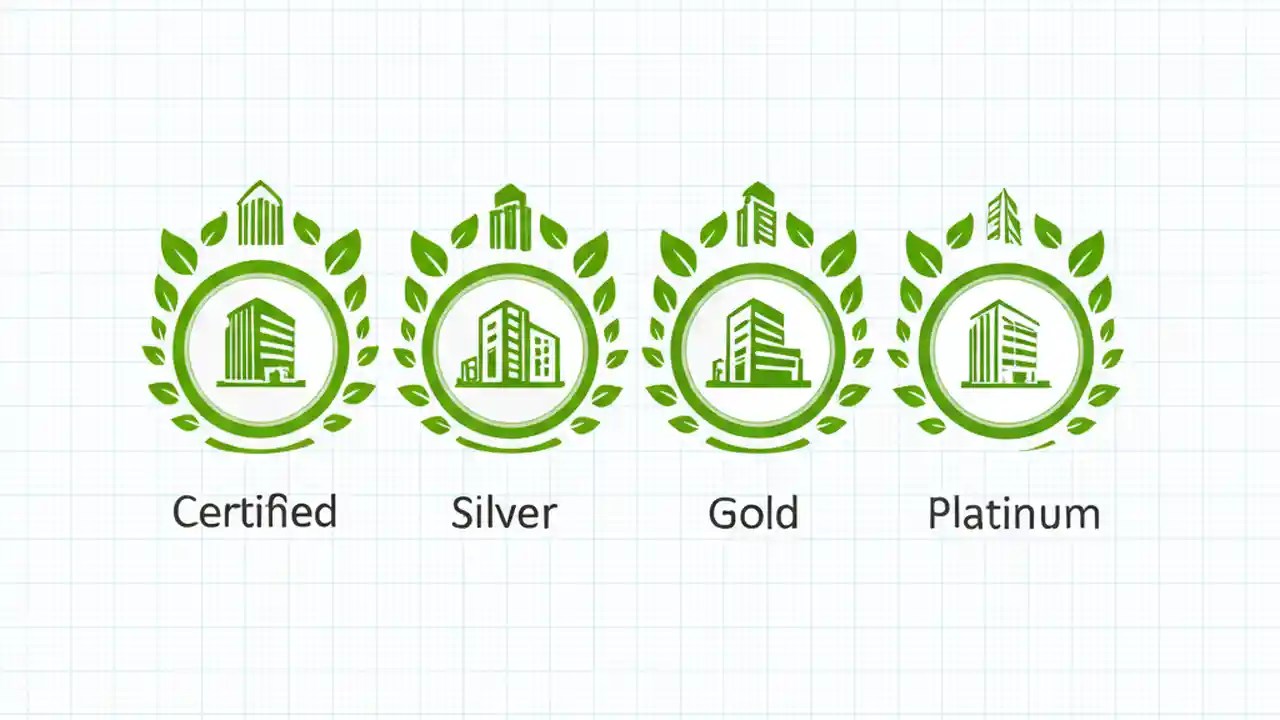 Certified Silver Gold Platinum