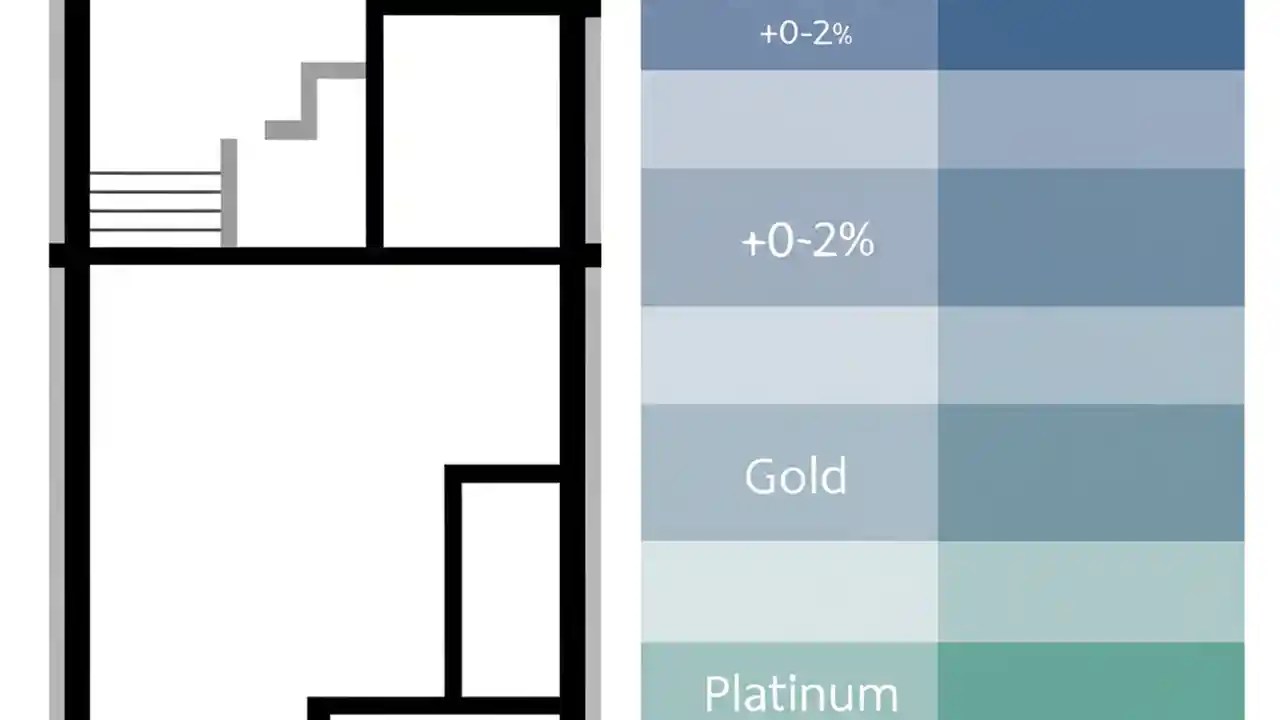 +0-2%

+0-2%

Gold

Platinum