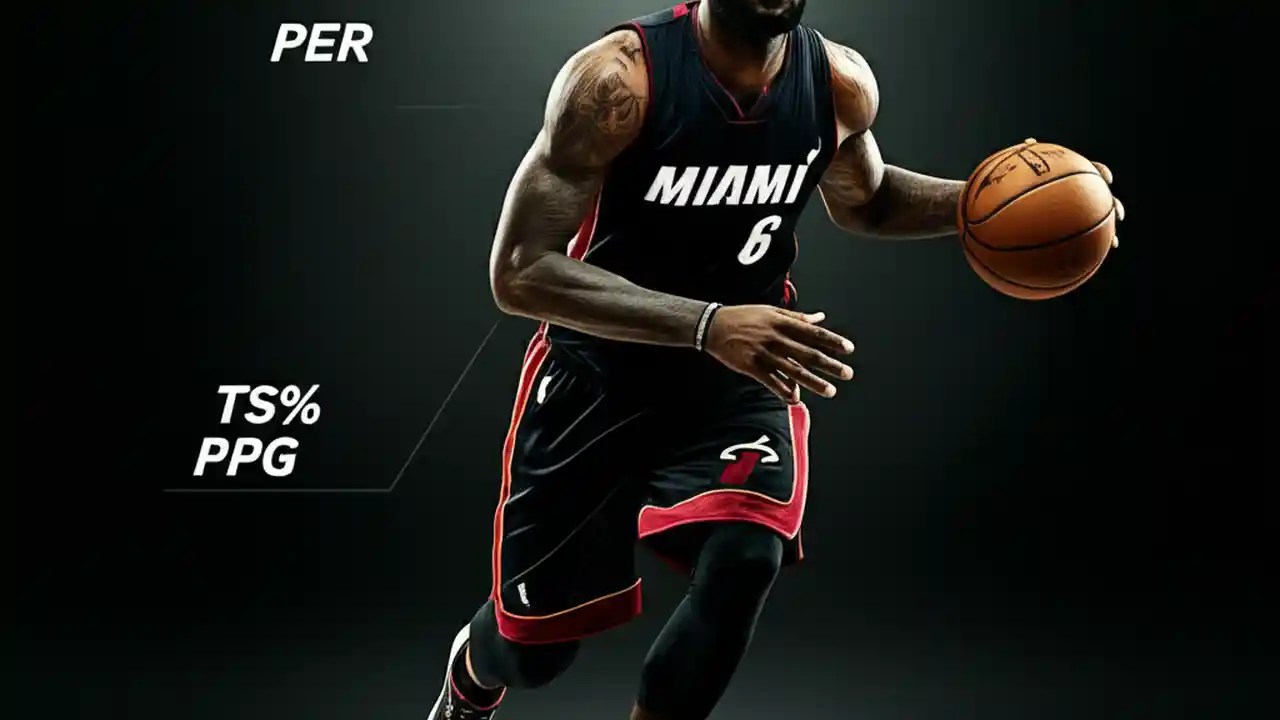 PER

MIAMI
6

TS%
PPG