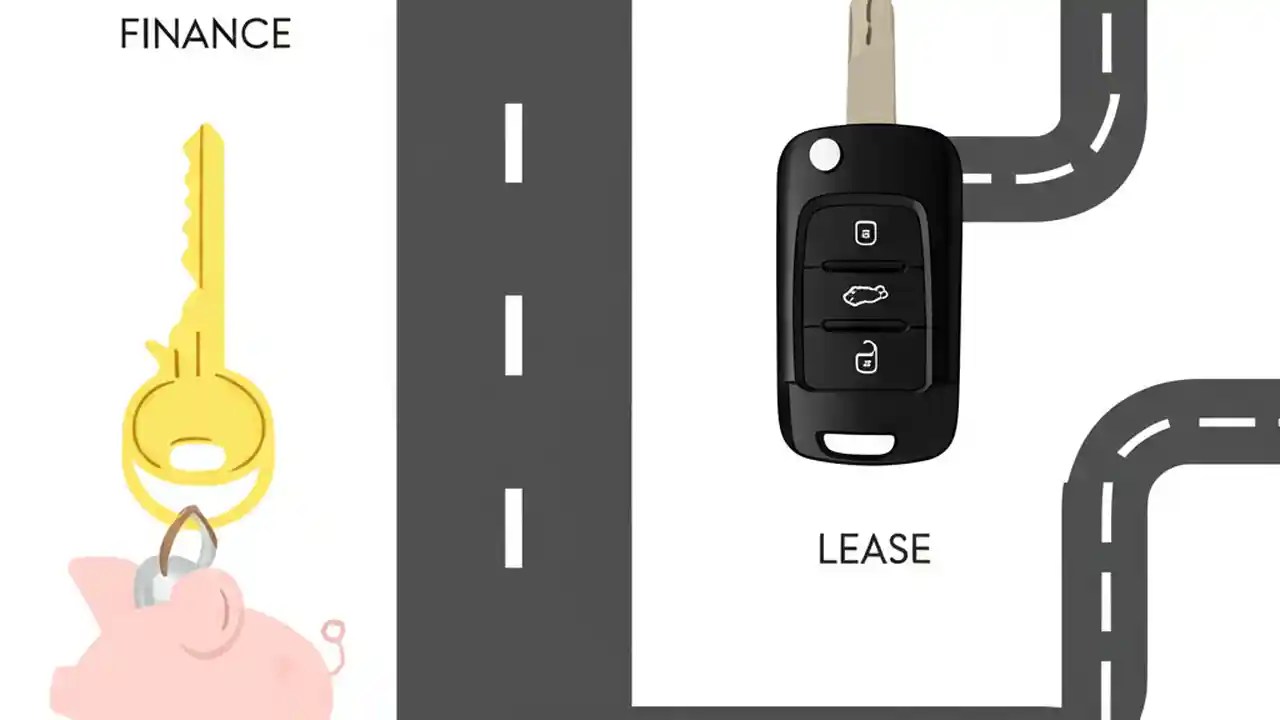 FINANCE

LEASE