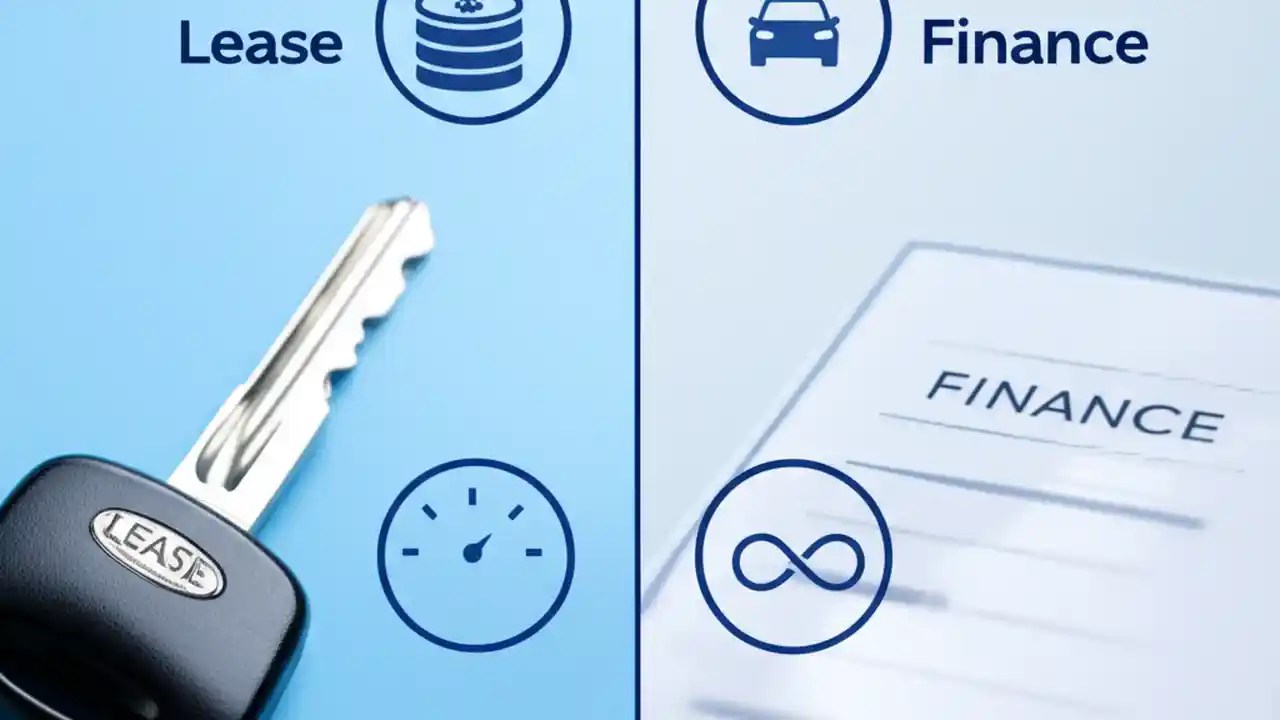 Lease

Finance

LEASE

FINANCE