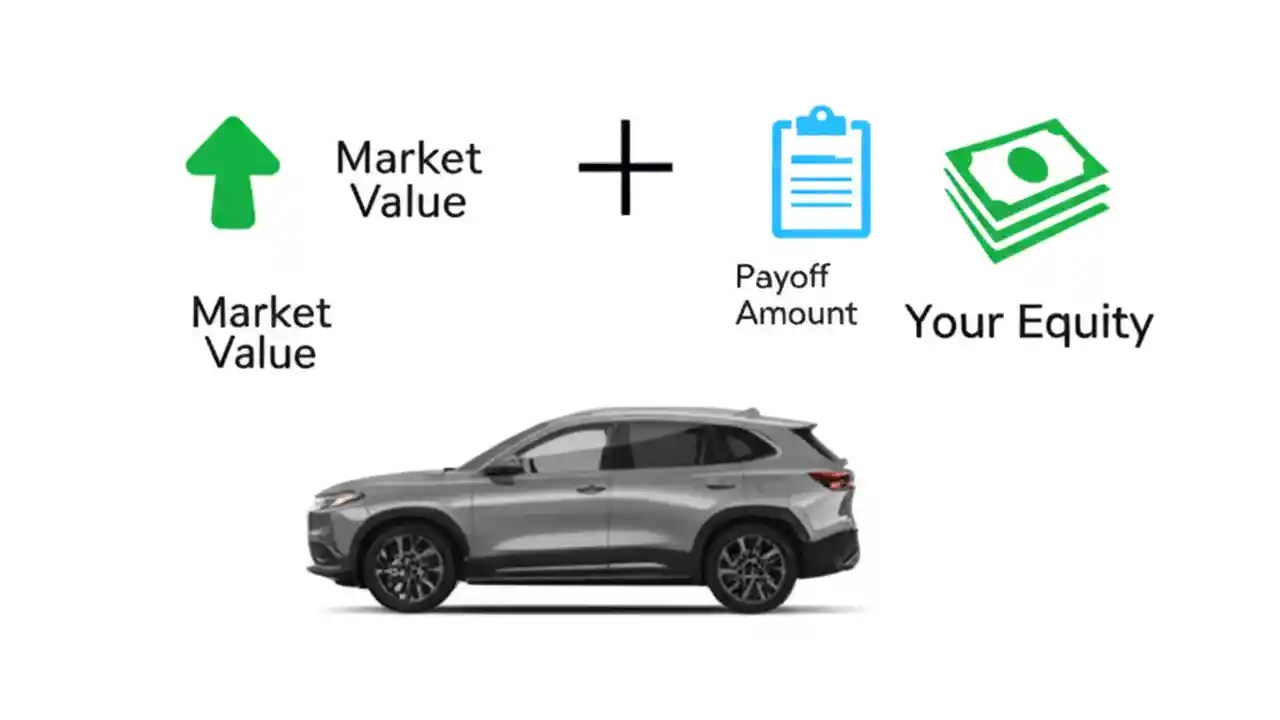 Market Value

+

Market Value

Payoff Amount

Your Equity