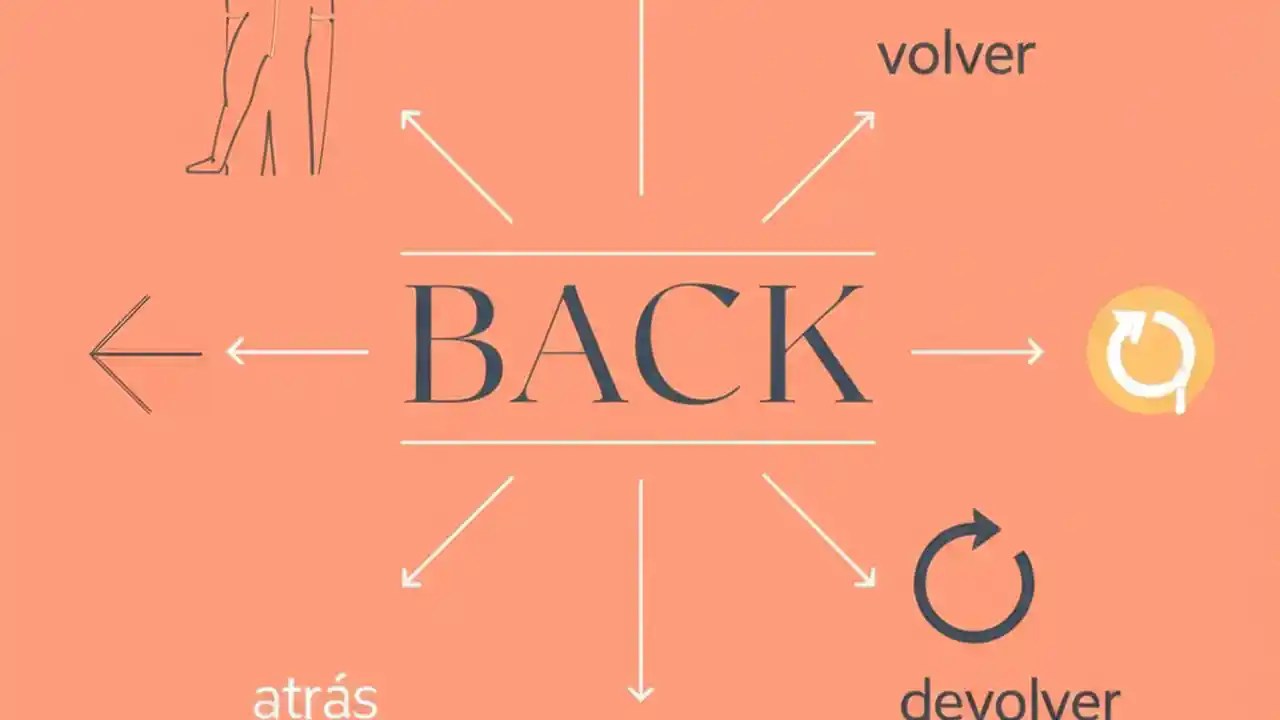 volver

BACK

atrás

devolver