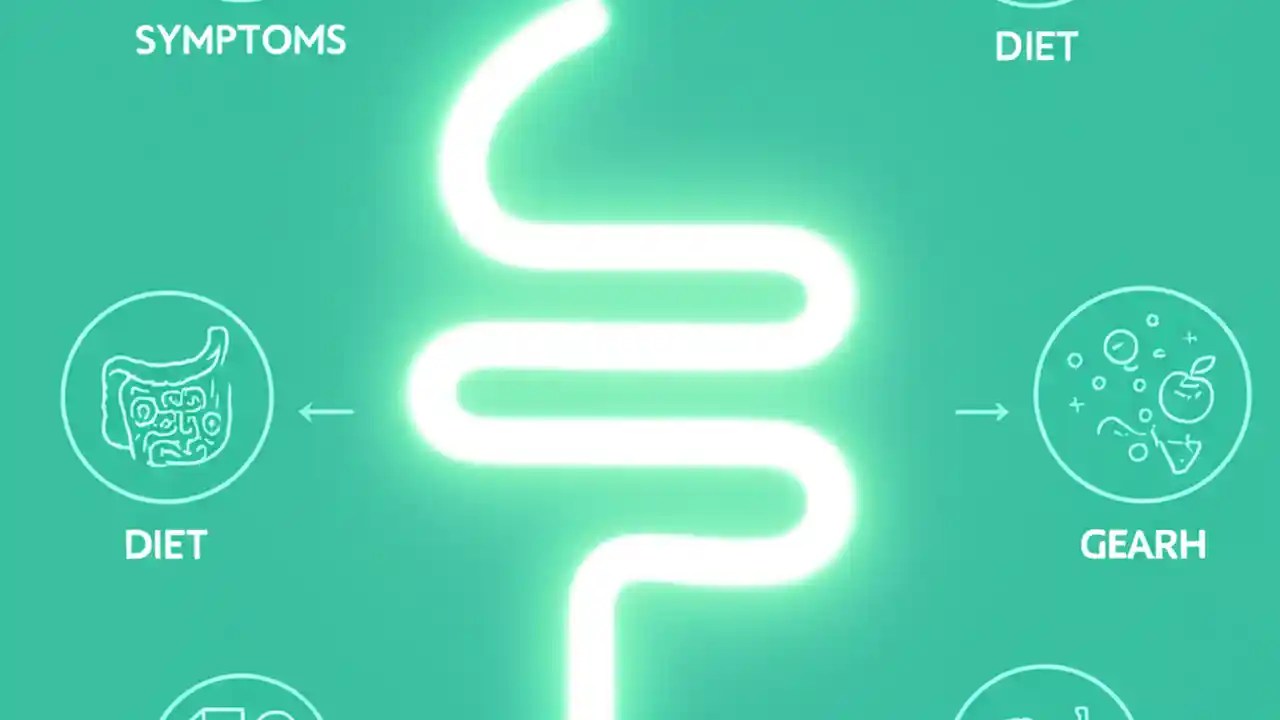 SYMPTOMS

DIET

DIET

GEARH