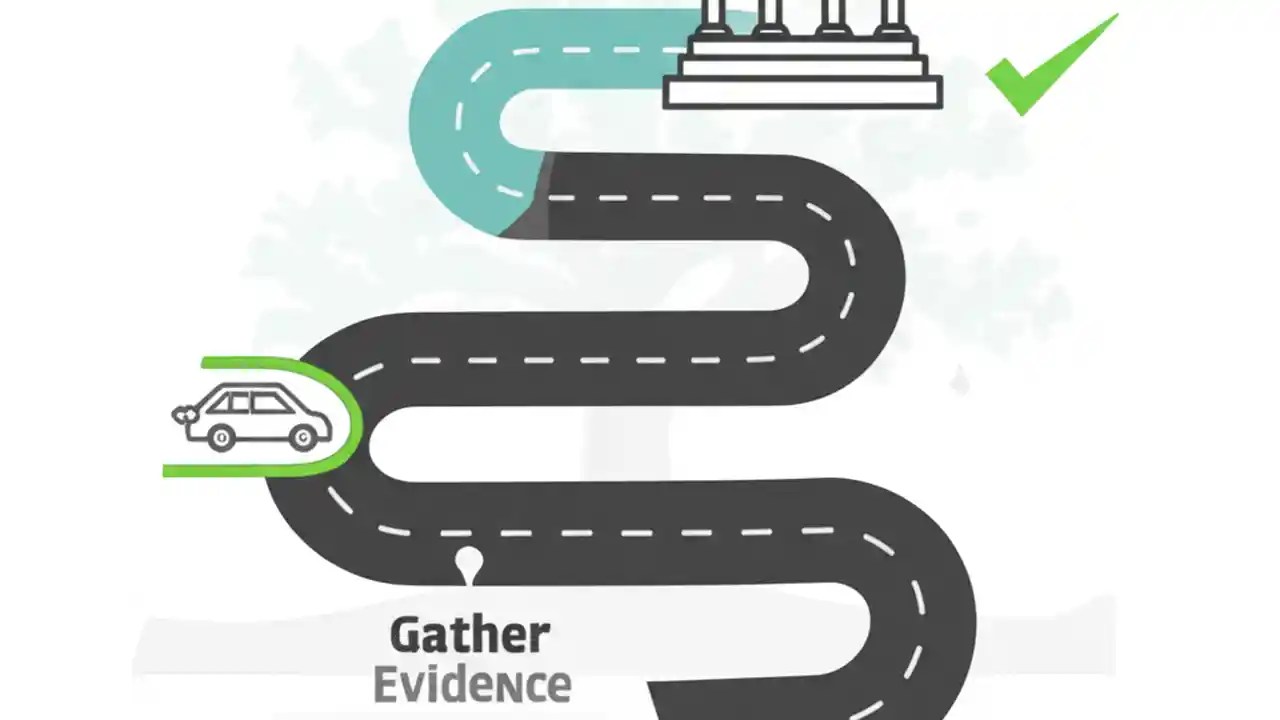 Gather
Evidence