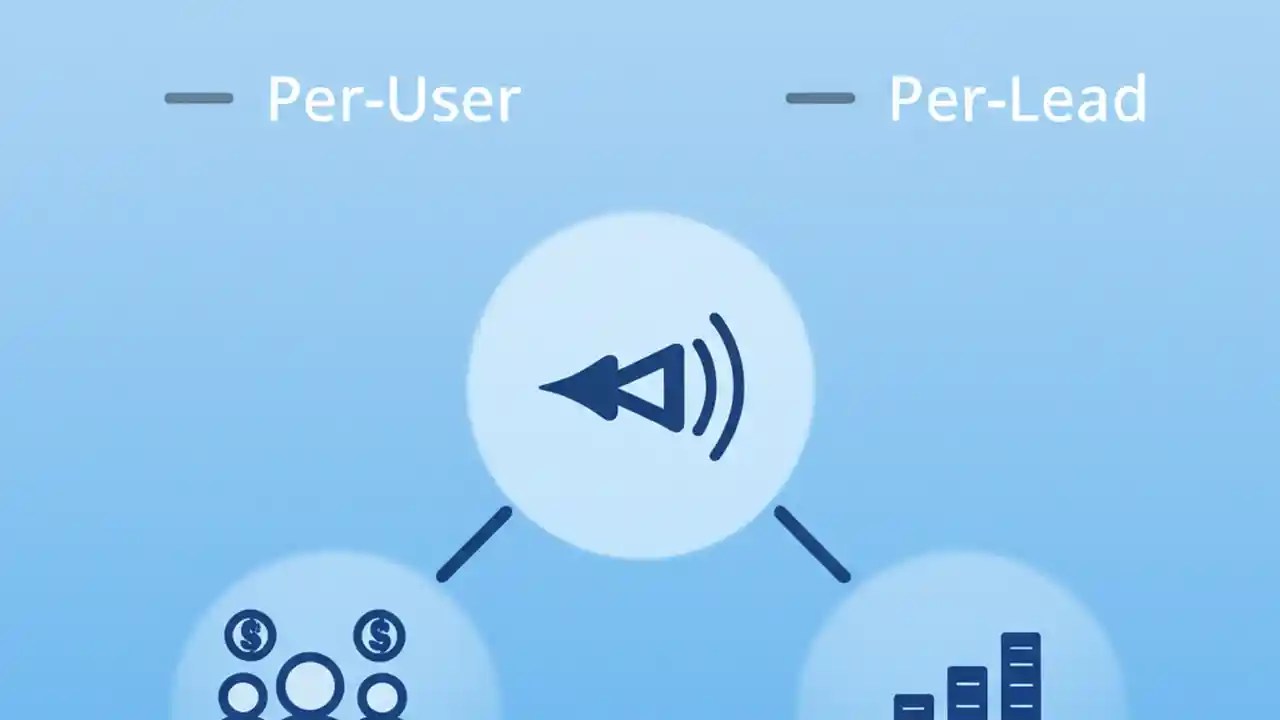 Per-User
Per-Lead
$
$