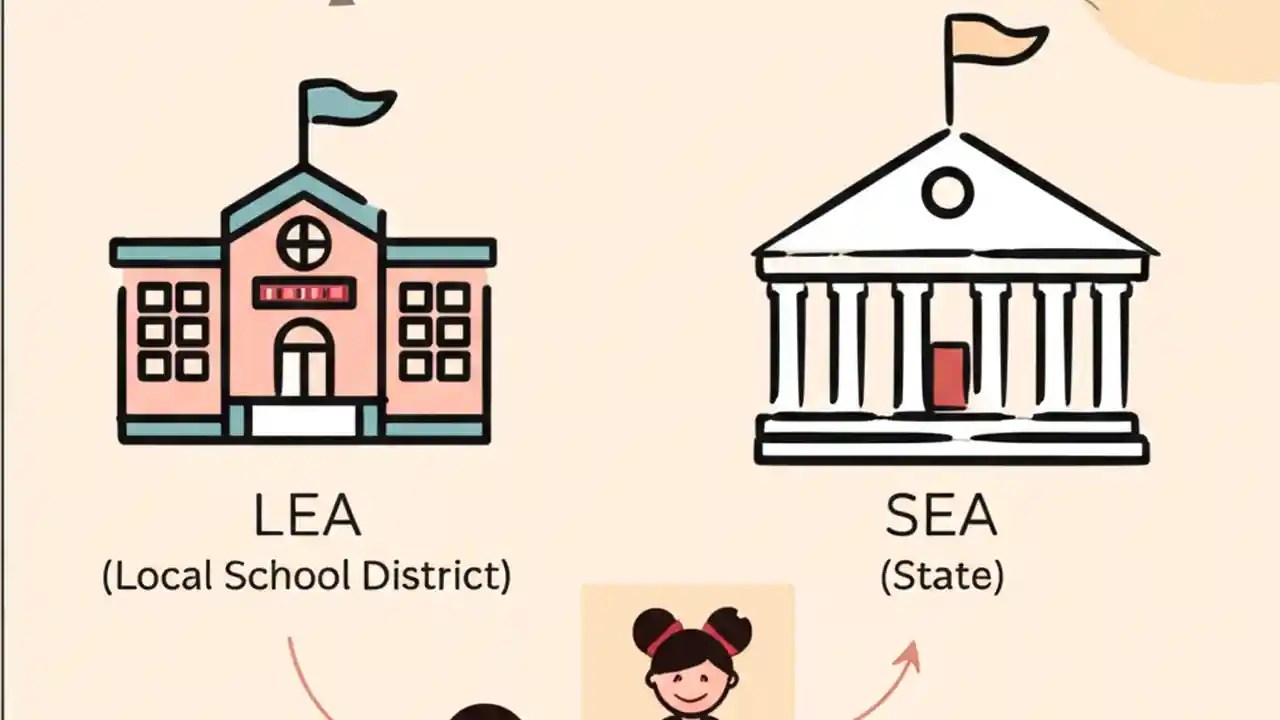 LEA
(Local School District)

SEA
(State)