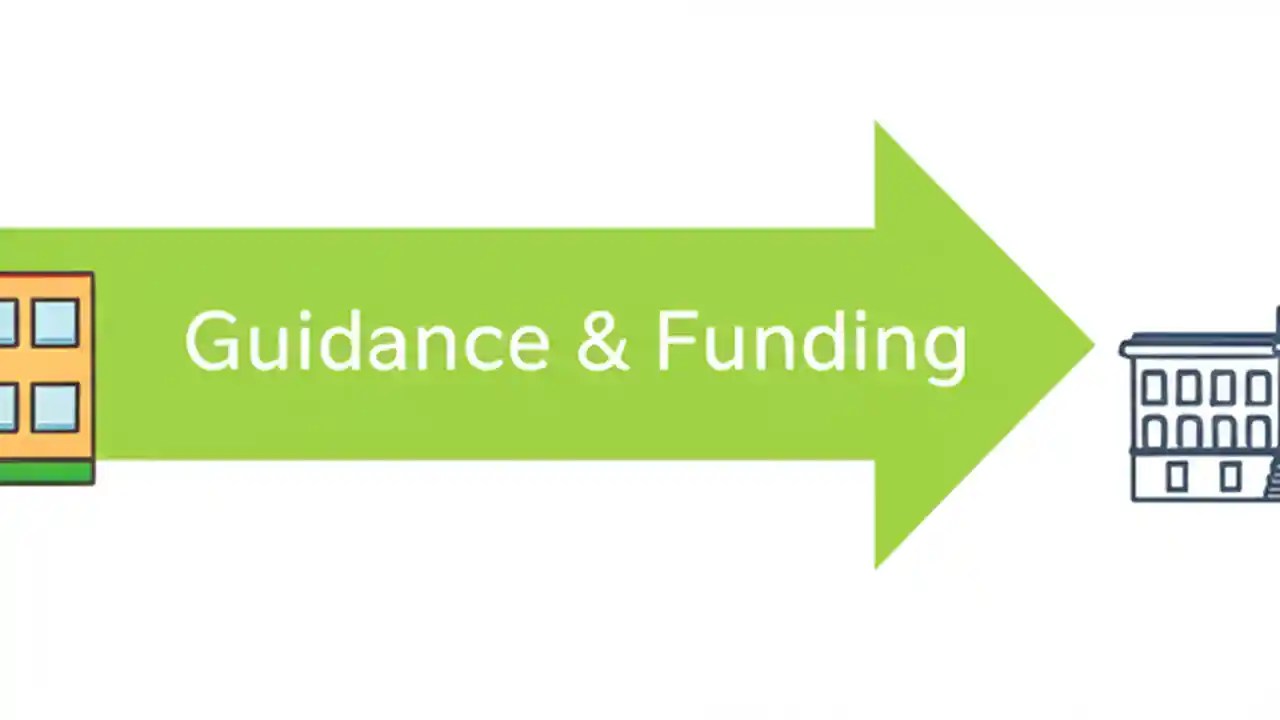 Guidance & Funding