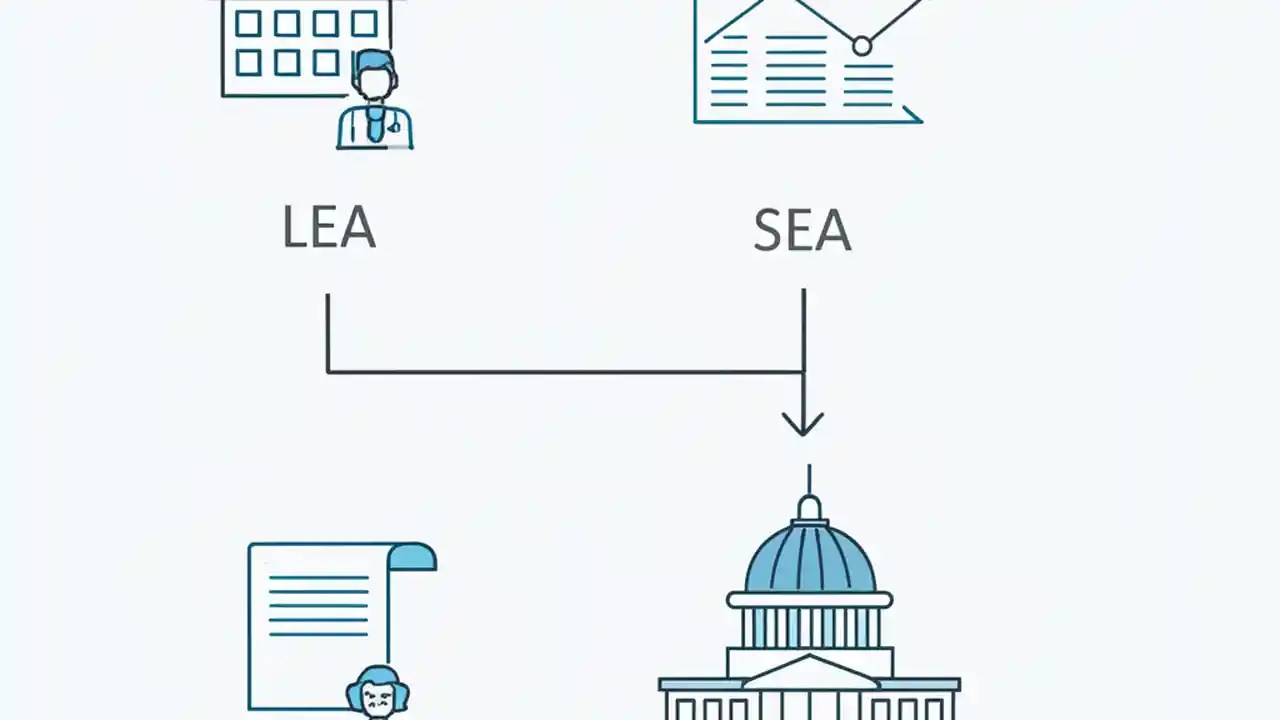 LEA

SEA