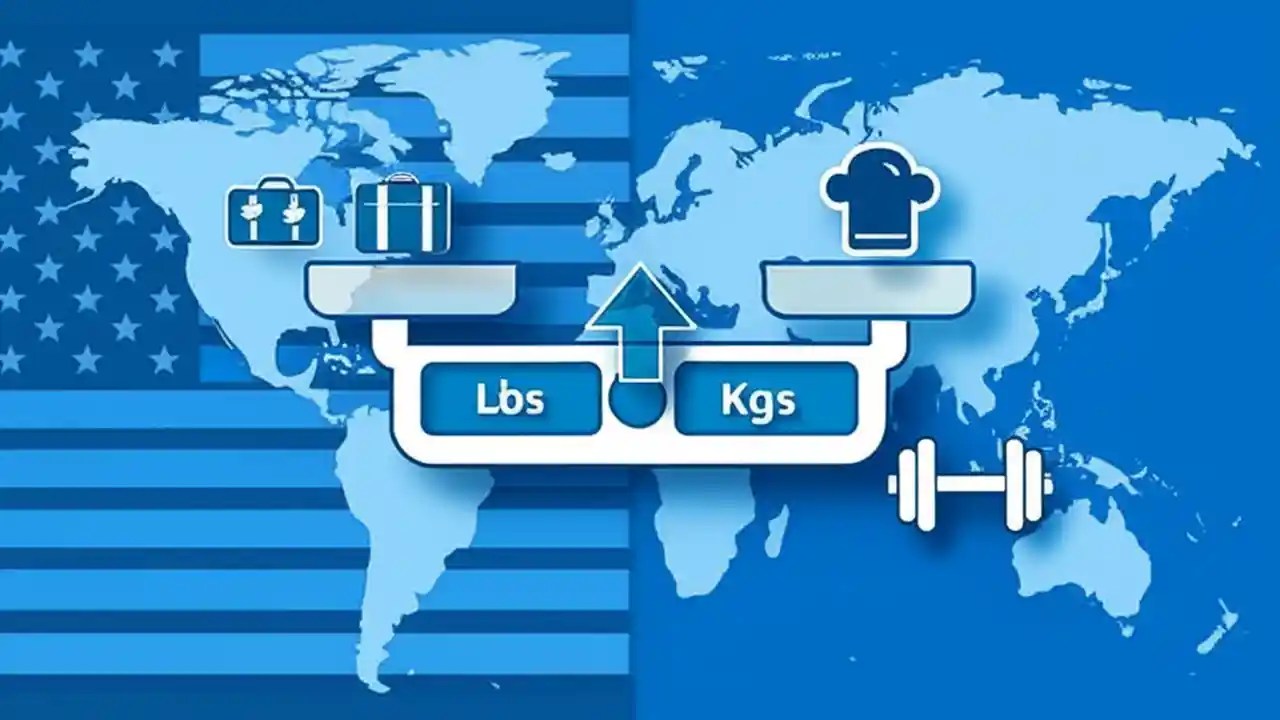 Lbs
Kgs