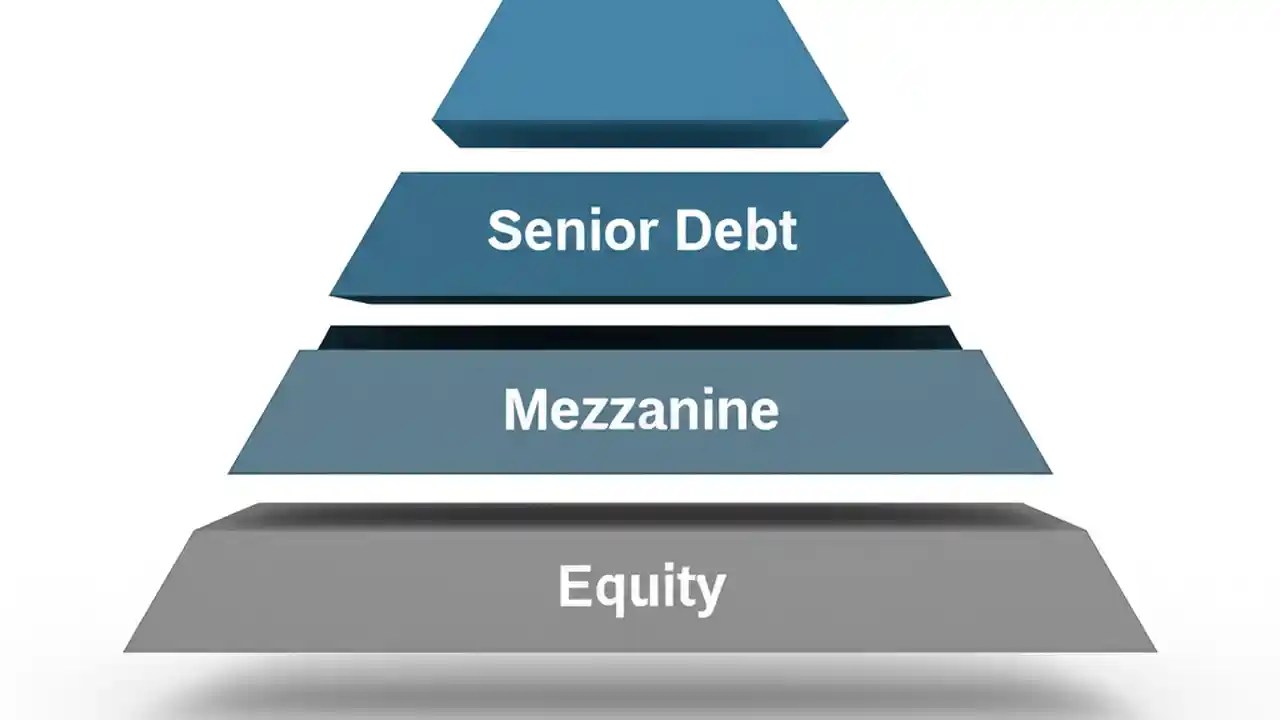 Senior Debt

Mezzanine

Equity