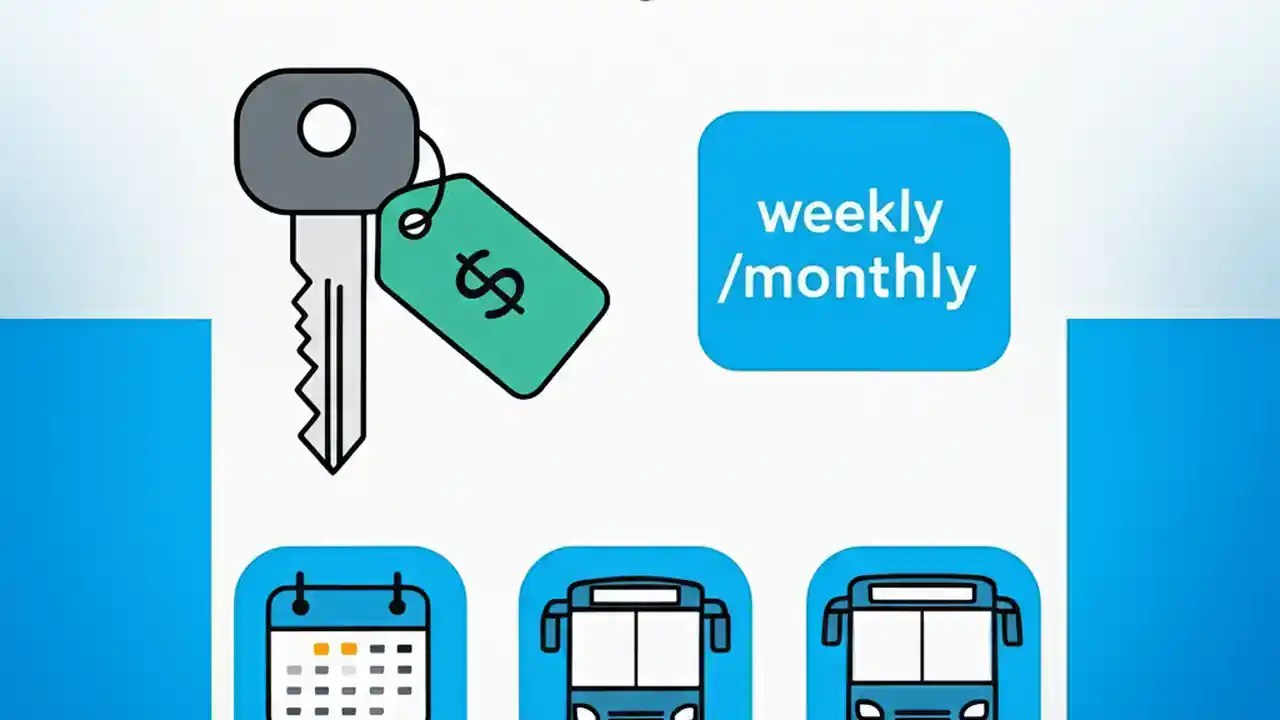 $

weekly /monthly