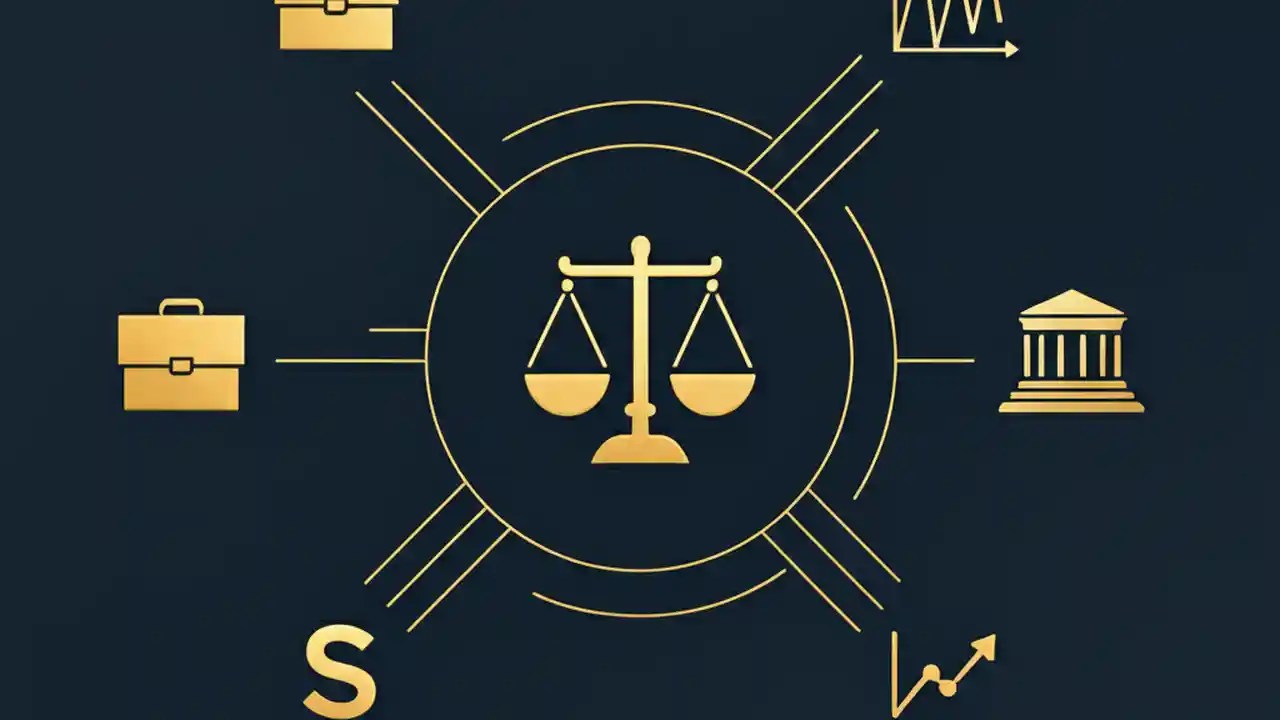 S