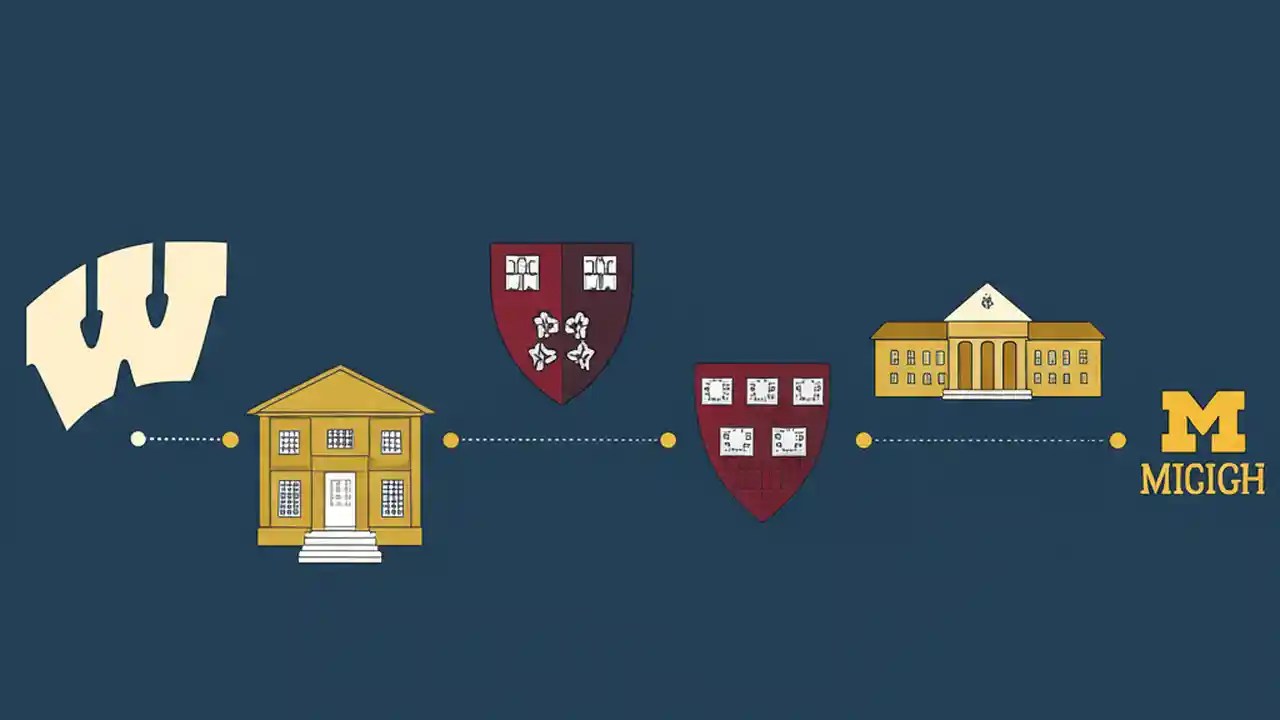 W

M
MICIGH