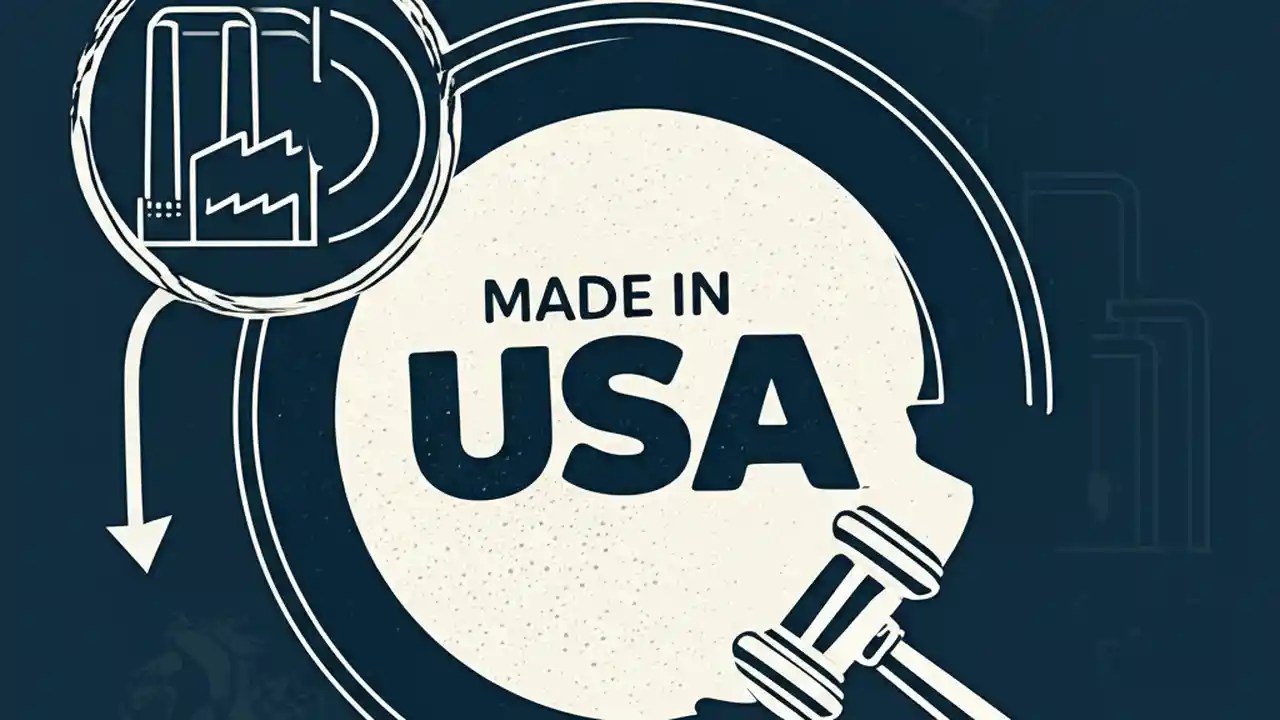 MADE IN
USA