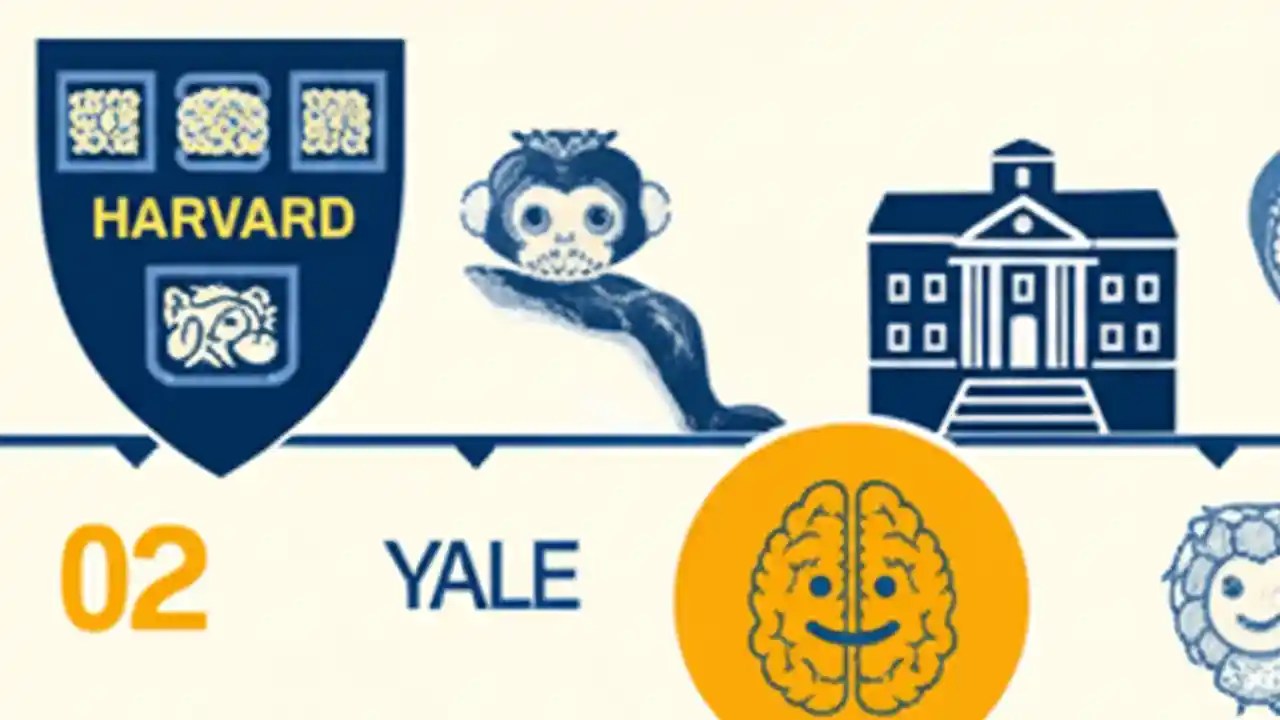 HARVARD

02

YALE